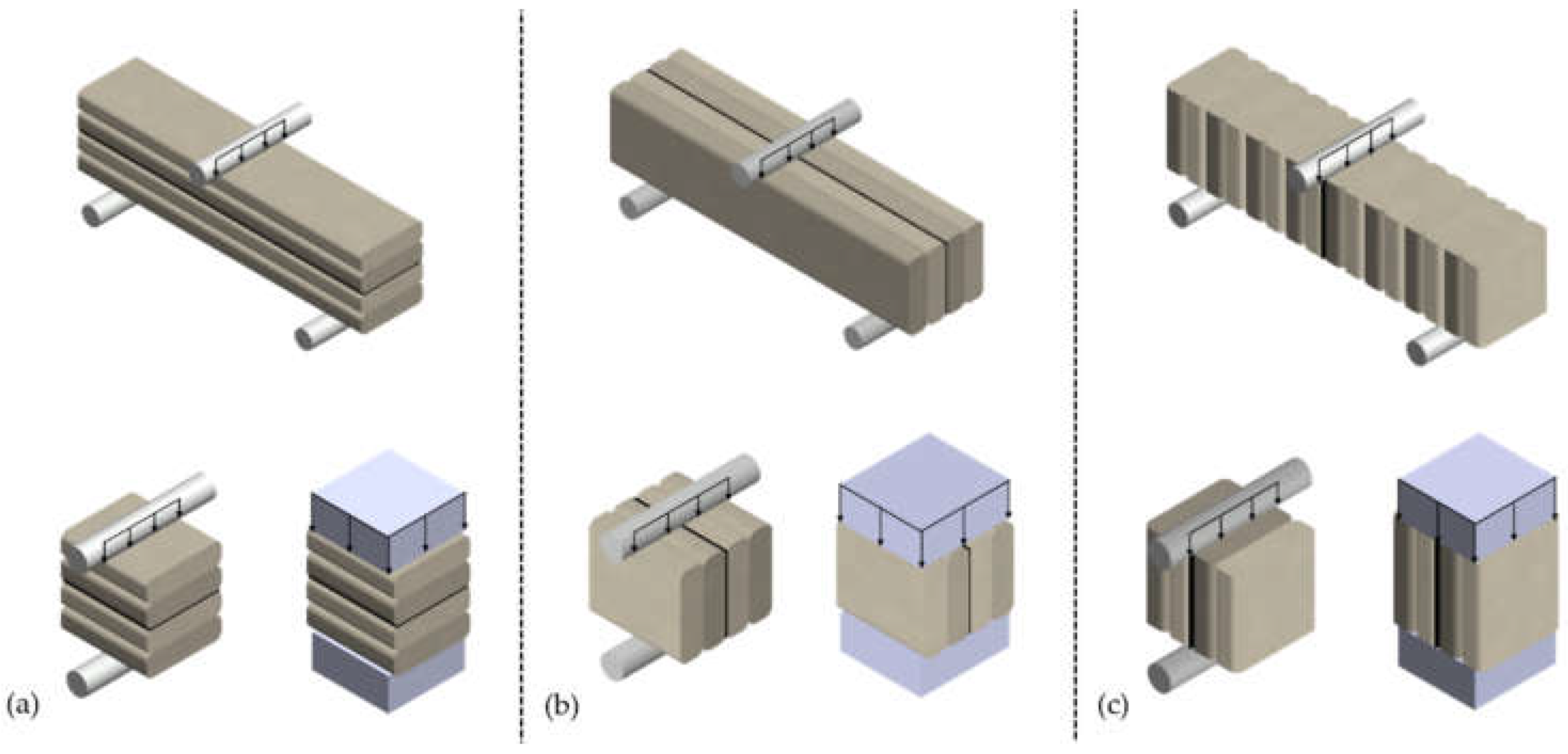 (a)

(b)

(c)