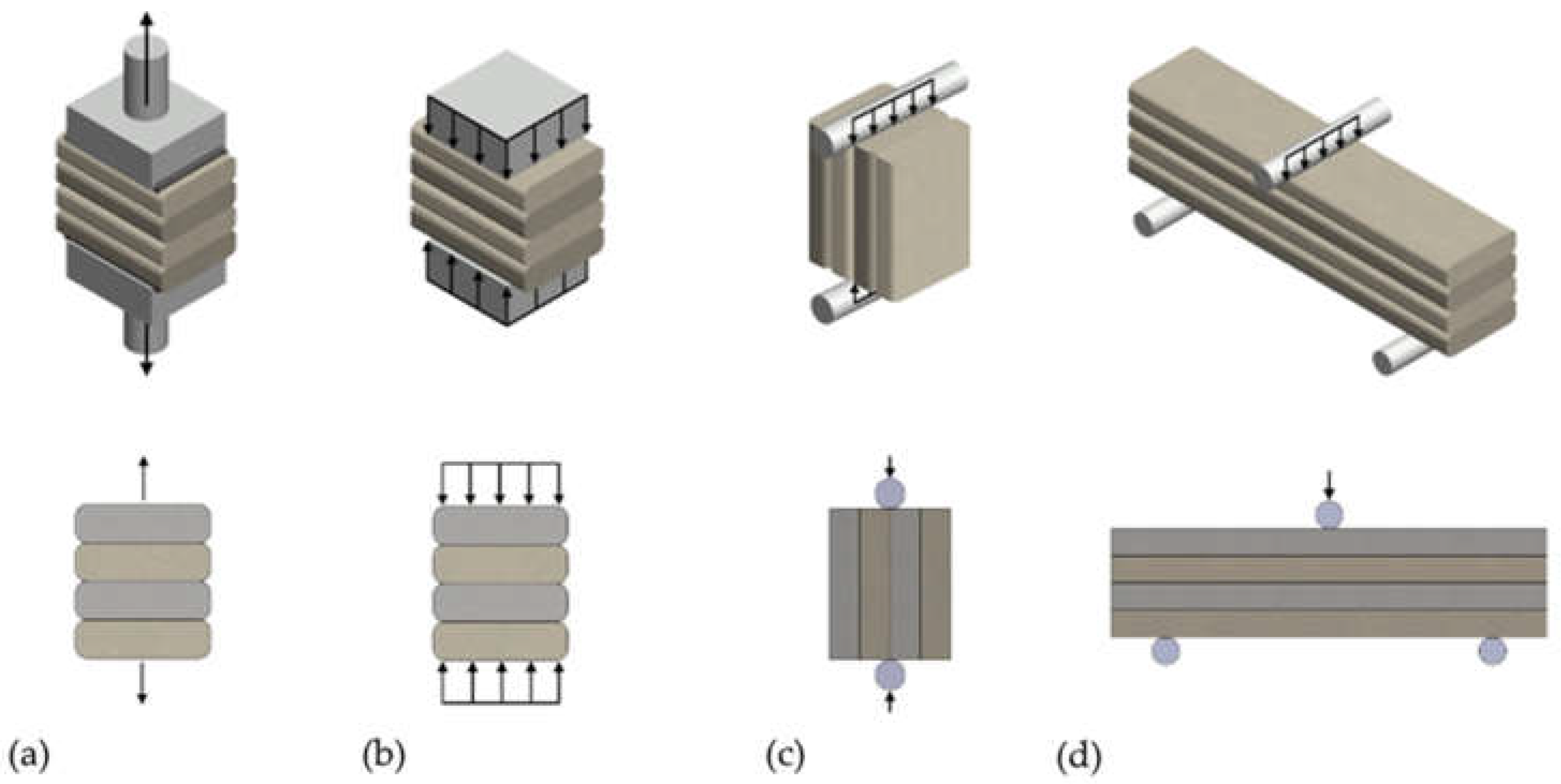 (a)

(b)

(c)

(d)