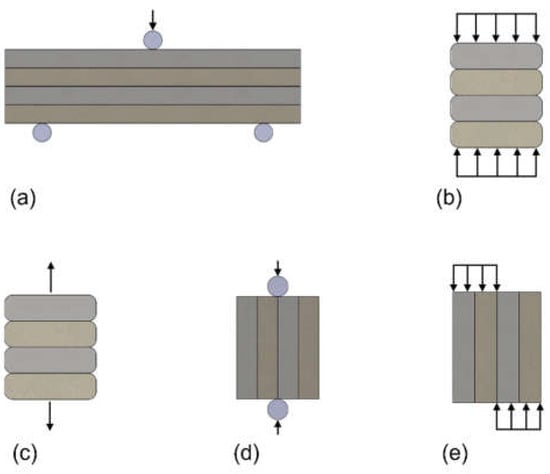 (a)

(b)

(c)

(d)

(e)