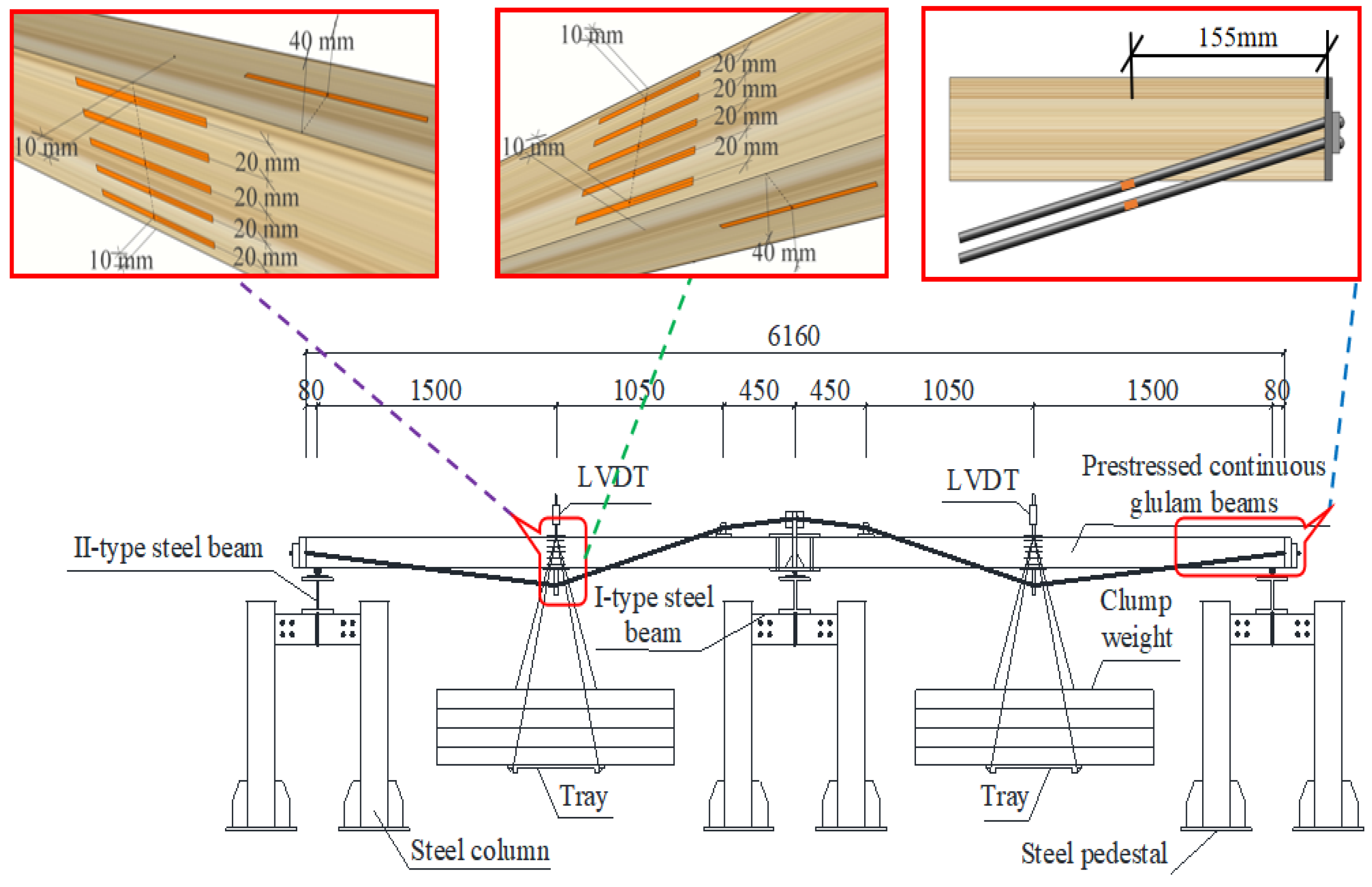 40 mm
10 mm
20 mm
20 mm
20 mm
20 mm
10 mm

10 mm
20 mm
20 mm
20 mm
20 mm
10 mm
40 mm

155mm

6160
80 1500 1050 450 450 1050 1500 80

LVDT
LVDT
Prestressed continuous glulam beams
II-type steel beam
I-type steel beam
Clump weight
Tray
Tray
Steel column
Steel pedestal