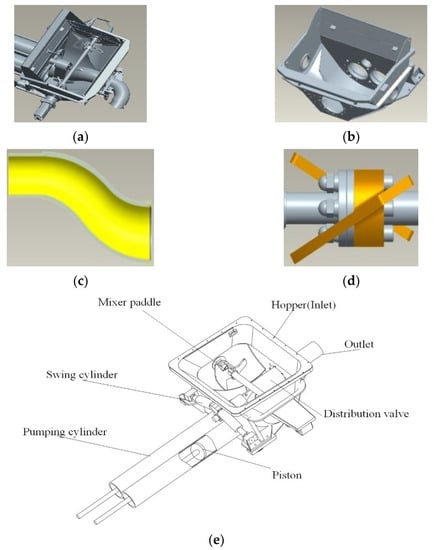 (a)

(b)

(c)

(d)

Mixer paddle

Hopper(Inlet)

Outlet

Swing cylinder

Distribution valve

Pumping cylinder

Piston

(e)