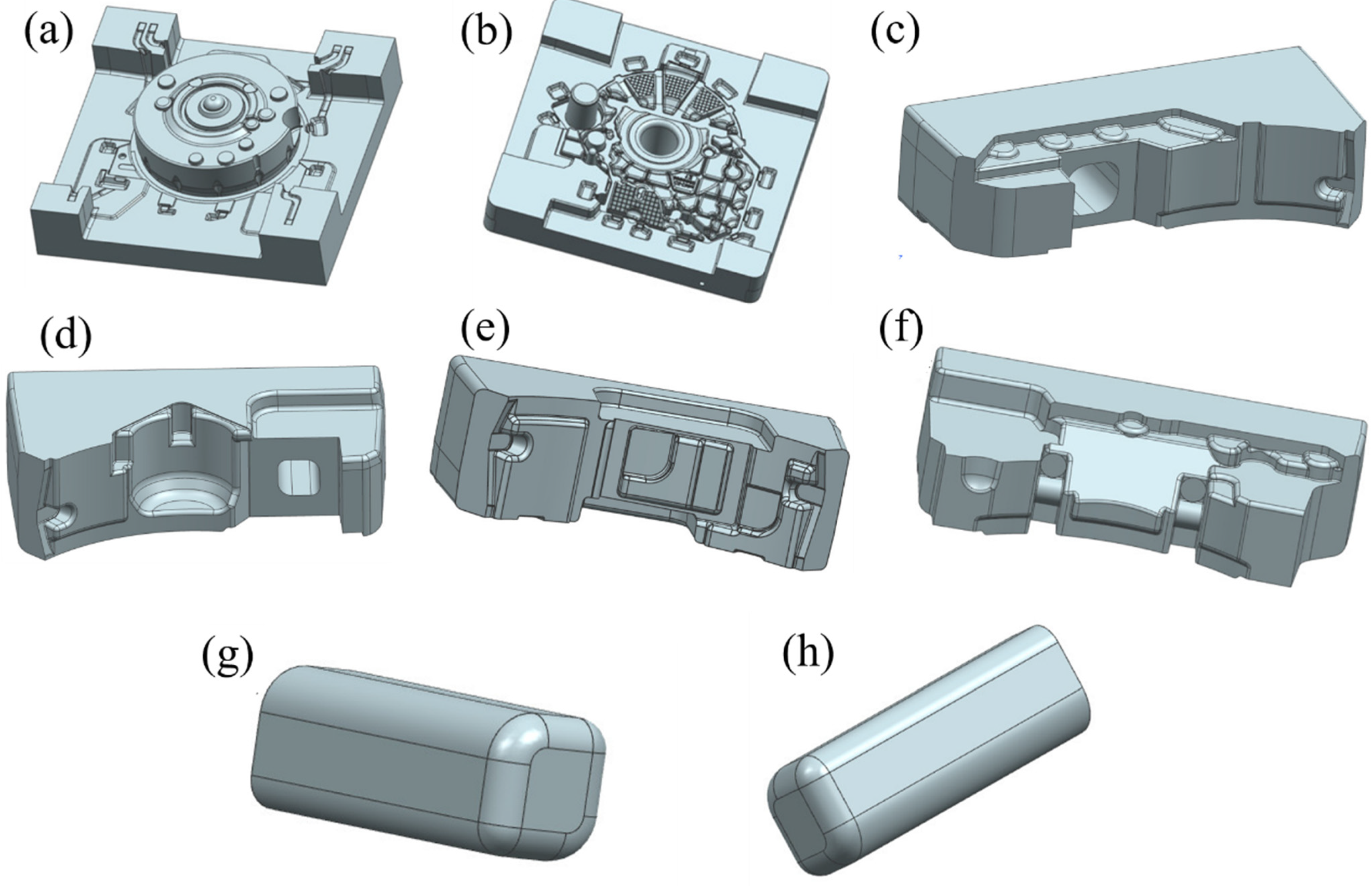 (a)
(b)
(c)
(d)
(e)
(f)
(g)
(h)