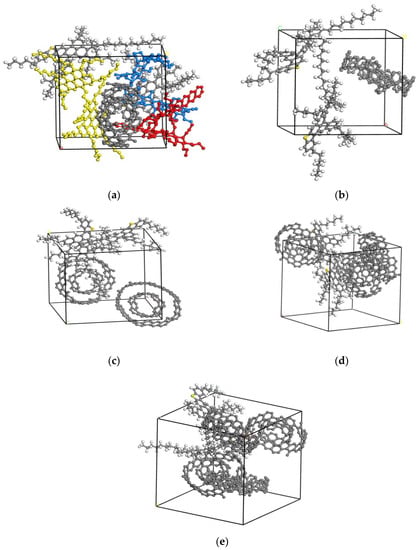 (a)

(b)

(c)

(d)

(e)