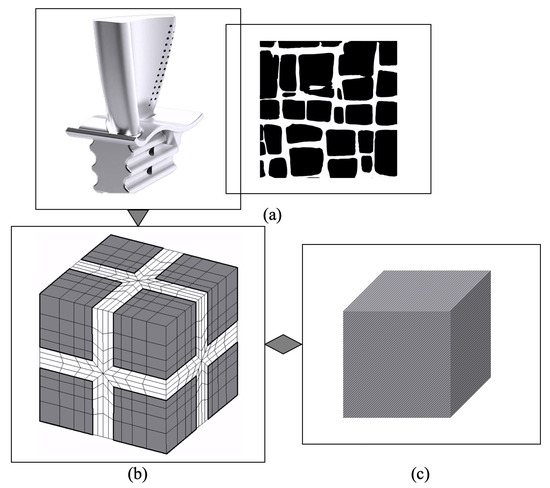 (a)

(b)

(c)