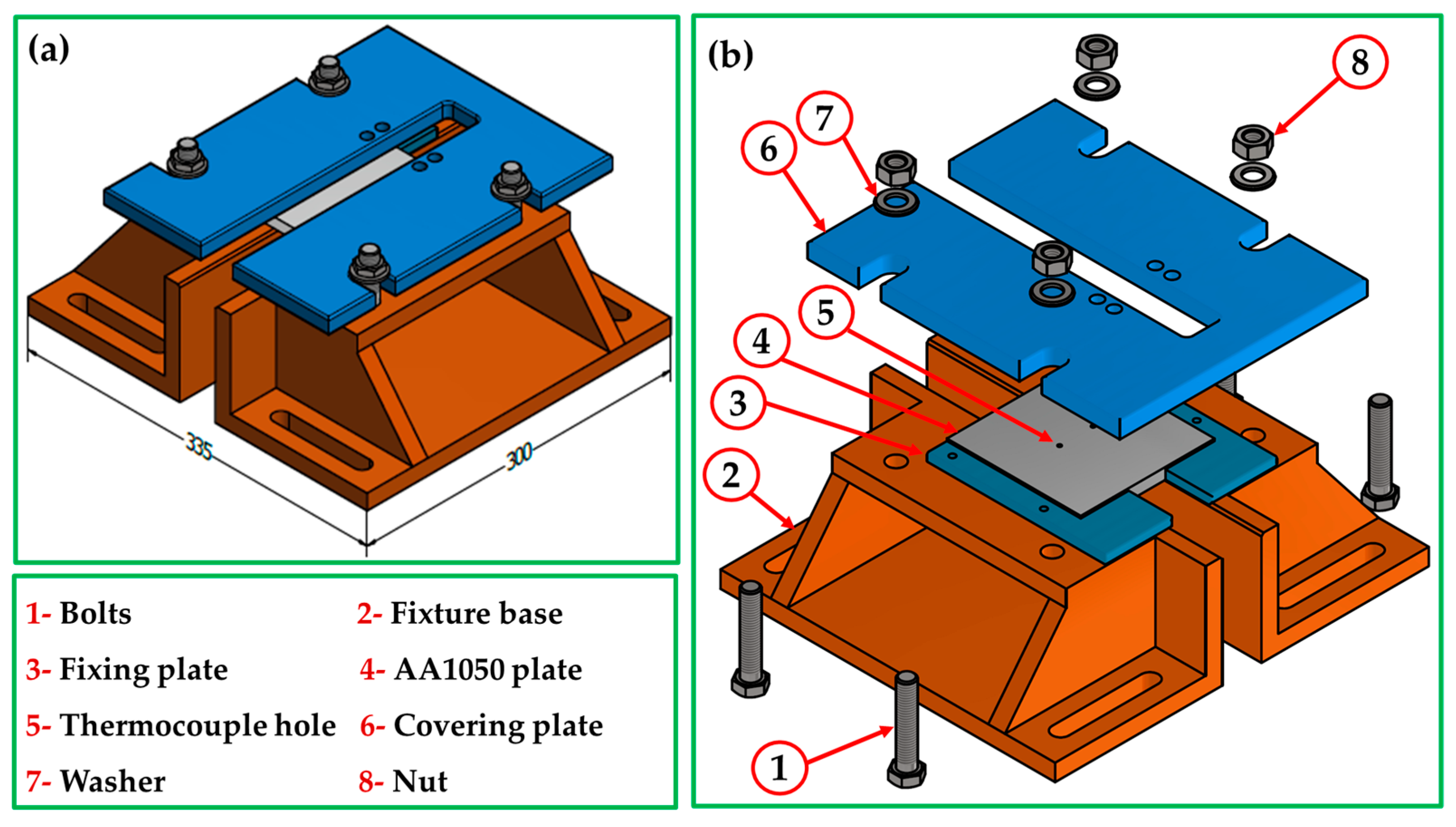 (a)

335

300

1- Bolts
2- Fixture base
3- Fixing plate
4- AA1050 plate
5- Thermocouple hole
6- Covering plate
7- Washer
8- Nut

(b)

8
7
6
5
4
3
2
1