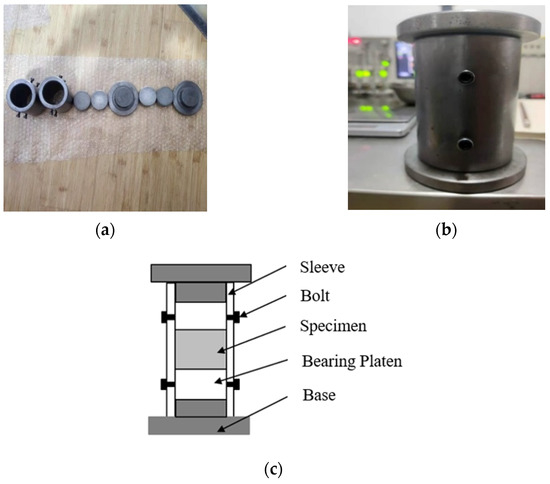 (a)

(b)

Sleeve
Bolt
Specimen
Bearing Platen
Base

(c)