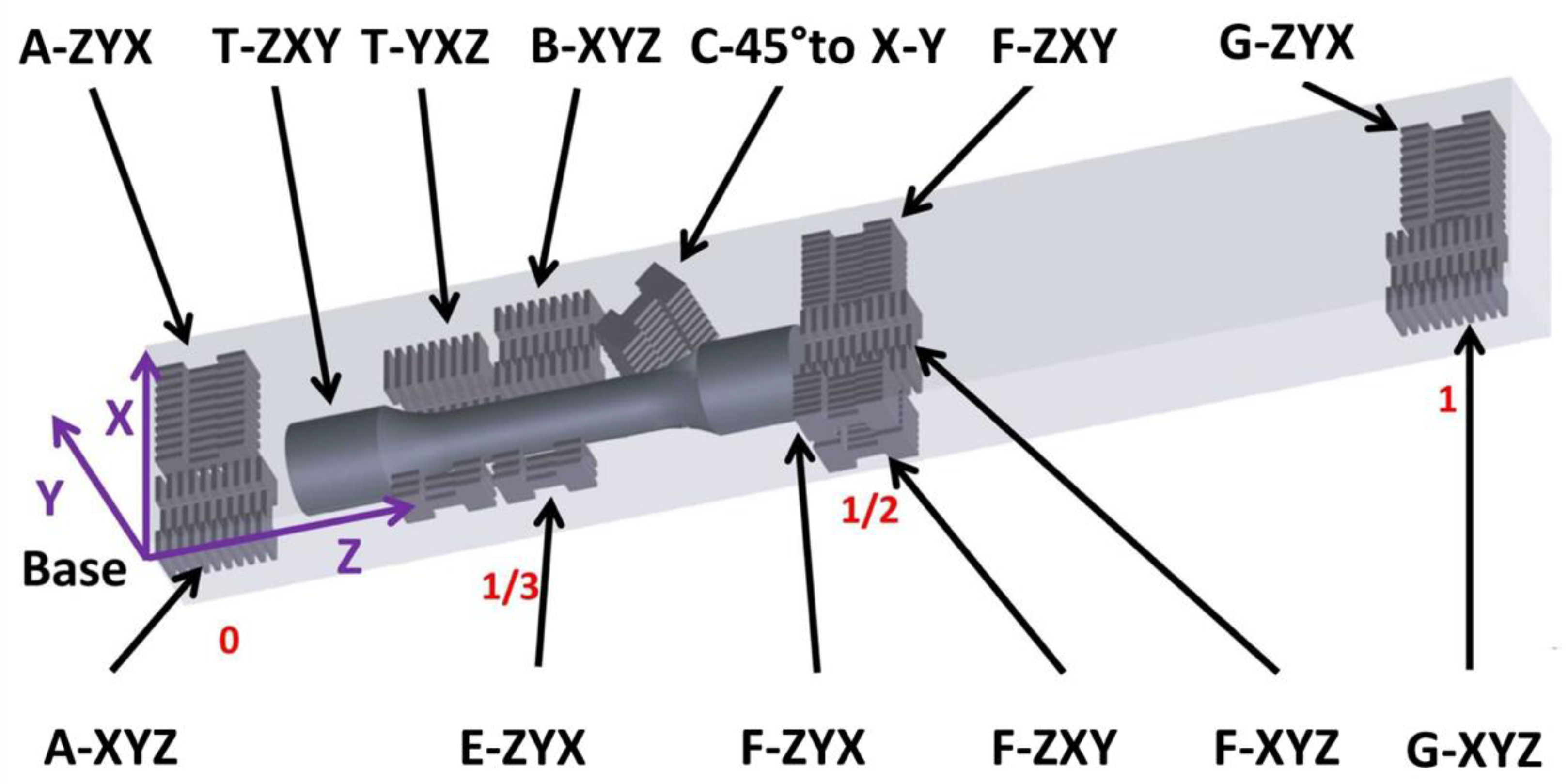 A-ZYX T-ZXY T-YXZ B-XYZ C-45°to X-Y F-ZXY G-ZYX

X
Y
Z
Base

0
1/3
1/2
1

A-XYZ E-ZYX F-ZYX F-ZXY F-XYZ G-XYZ