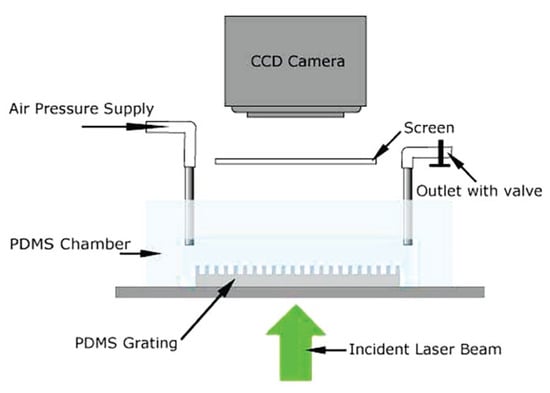 CCD Camera

Air Pressure Supply

Screen

Outlet with valve

PDMS Chamber

PDMS Grating

Incident Laser Beam