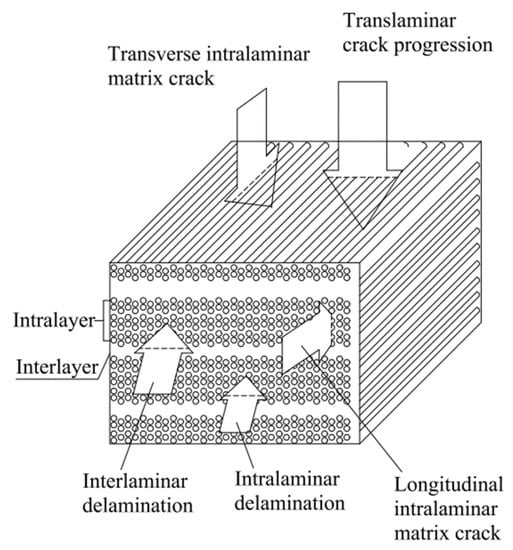 Translaminar crack progression

Transverse intralaminar matrix crack

Intralayer

Interlayer

Interlaminar delamination

Intralaminar delamination

Longitudinal intralaminar matrix crack