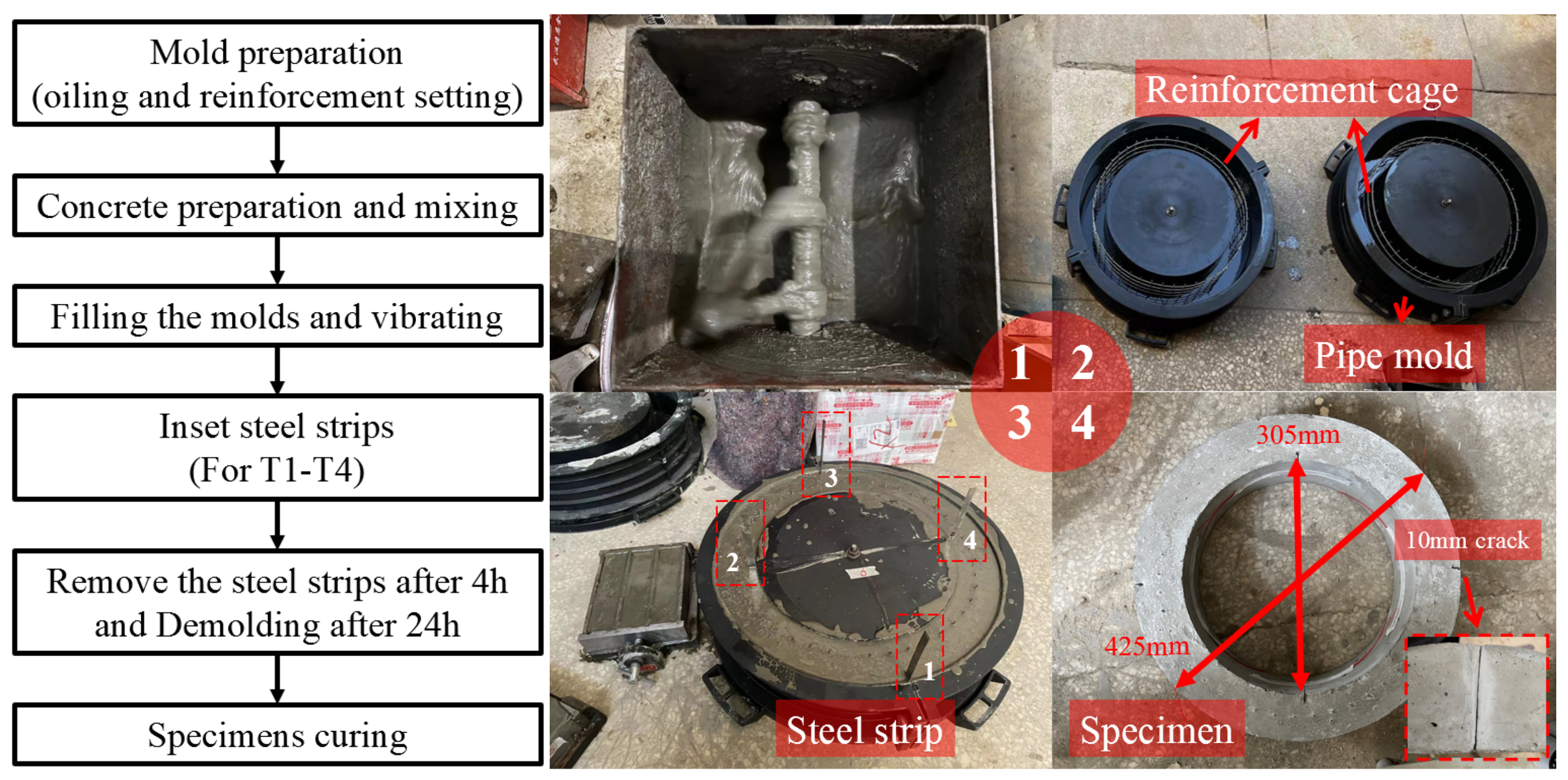 Mold preparation
(oiling and reinforcement setting)

Concrete preparation and mixing

Filling the molds and vibrating

Inset steel strips
(For T1-T4)

Remove the steel strips after 4h
and Demolding after 24h

Specimens curing

Reinforcement cage

Pipe mold

1 2
3 4

3

2

4

1

Steel strip

305mm

10mm crack

425mm

Specimen