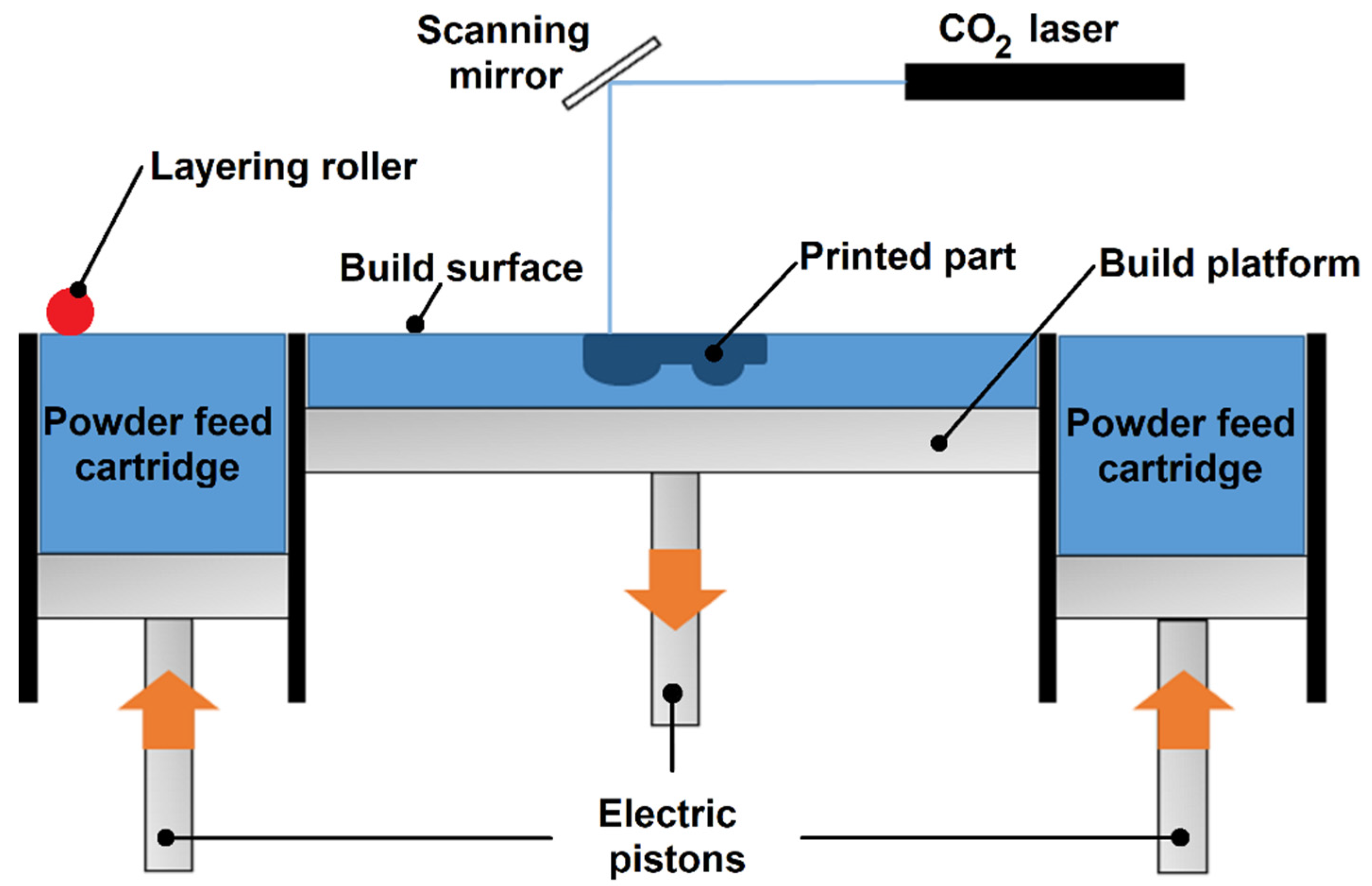 Scanning mirror

$CO_2$ laser

Layering roller

Build surface

Printed part

Build platform

Powder feed cartridge

Powder feed cartridge

Electric pistons