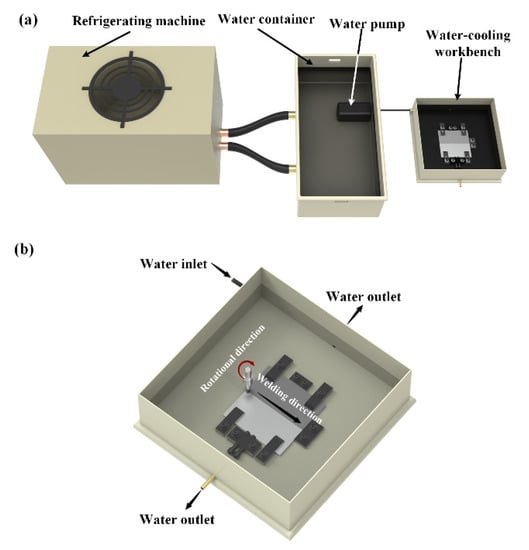 (a)
Refrigerating machine
Water container
Water pump
Water-cooling workbench

(b)
Water inlet
Water outlet
Rotational direction
Welding direction
Water outlet