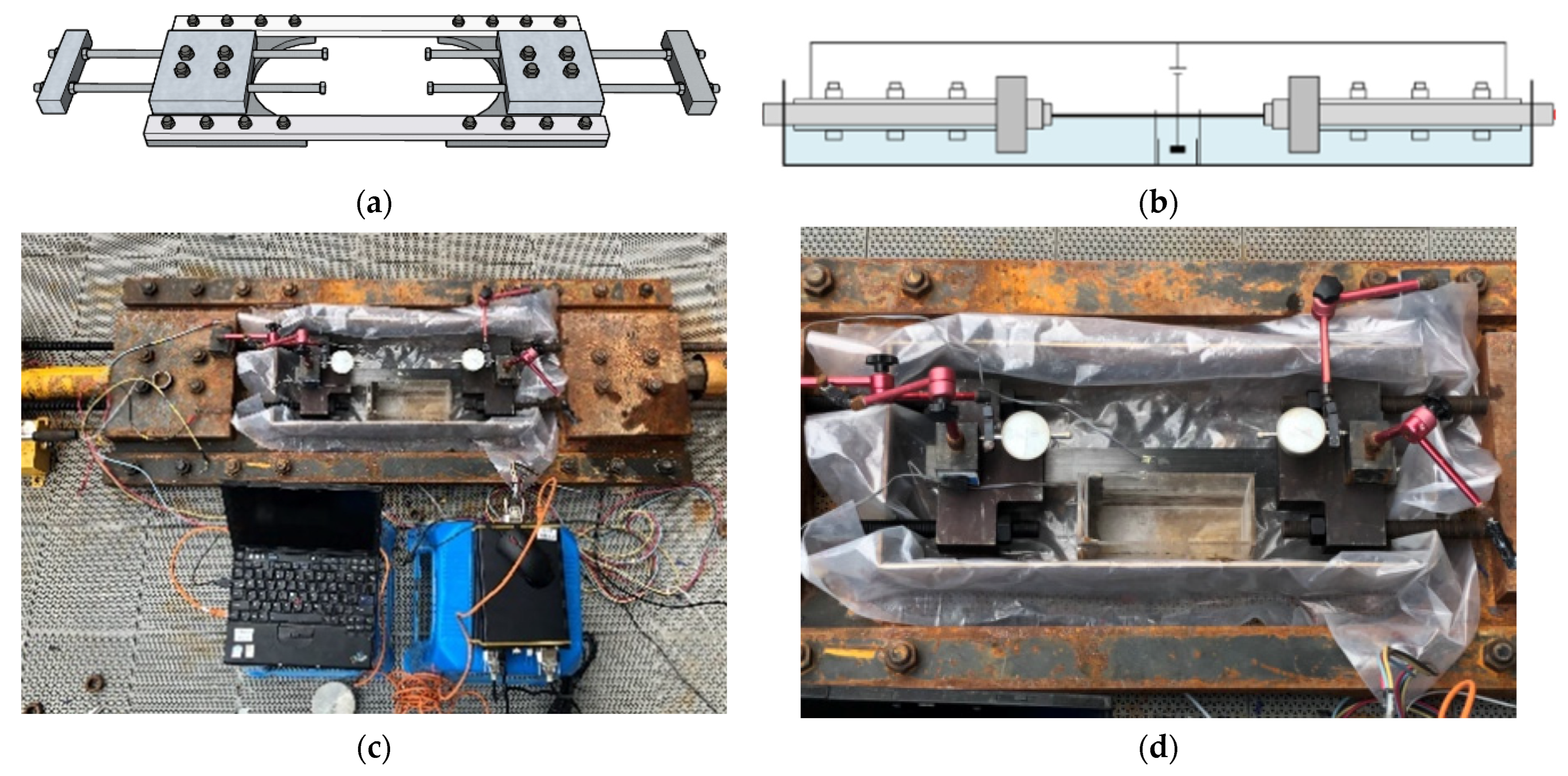 (a)

(b)

(c)

(d)