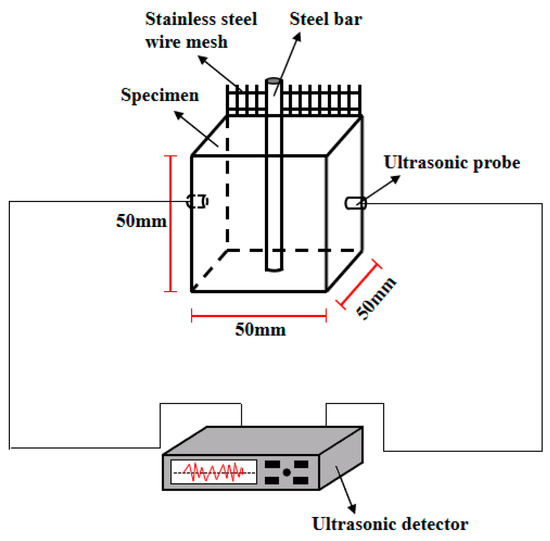 Stainless steel wire mesh

Steel bar

Specimen

Ultrasonic probe

50mm

50mm

50mm

Ultrasonic detector