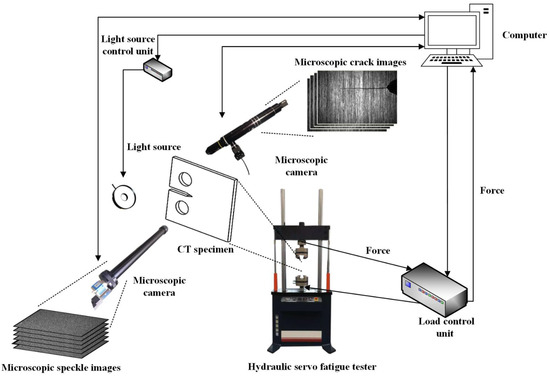 Computer

Light source control unit

Microscopic crack images

Light source

Microscopic camera

Force

CT specimen

Force

Microscopic camera

Load control unit

Microscopic speckle images

Hydraulic servo fatigue tester