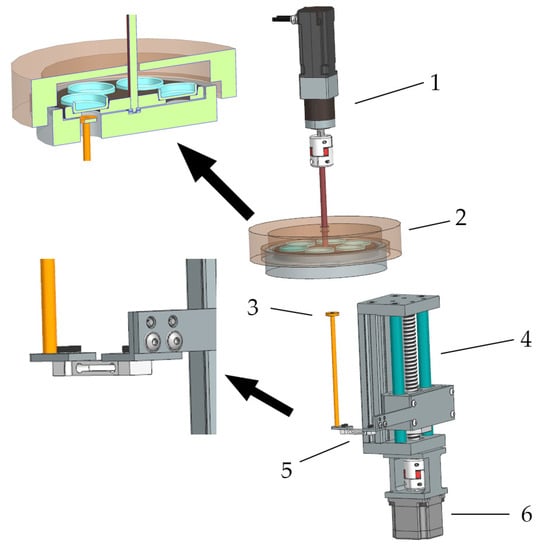 1
2
3
4
5
6