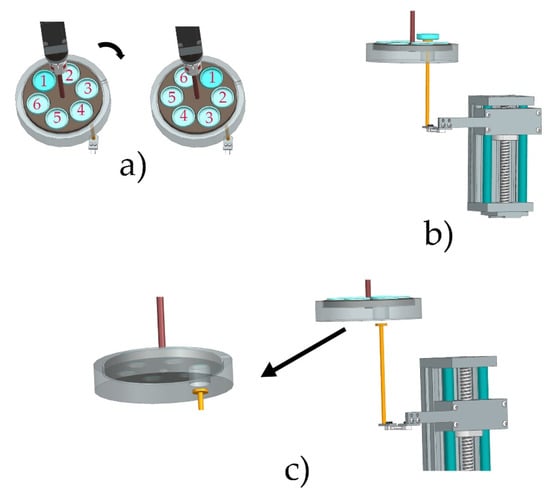 1
2
3
4
5
6

6
1
2
3
4
5

a)

b)

c)