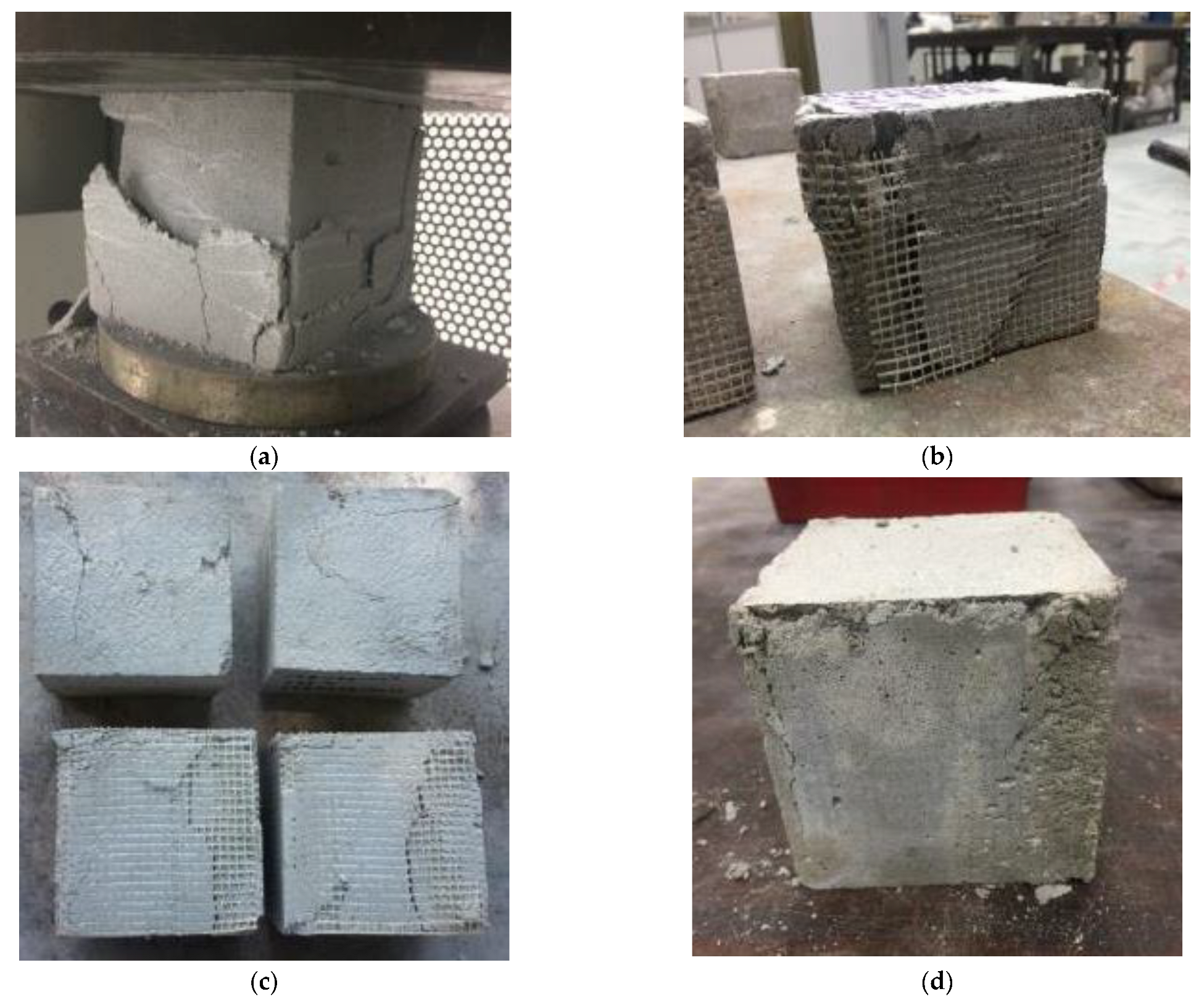 (a)

(b)

(c)

(d)