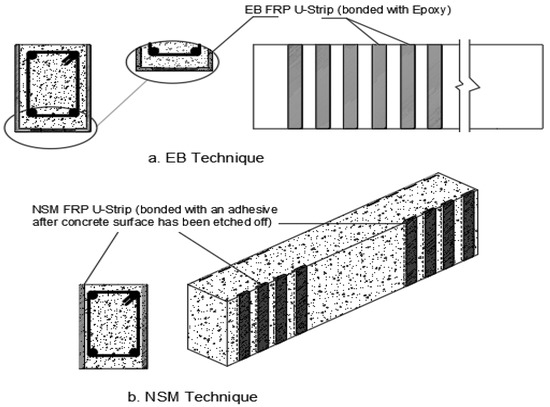 EB FRP U-Strip (bonded with Epoxy)

a. EB Technique

NSM FRP U-Strip (bonded with an adhesive after concrete surface has been etched off)

b. NSM Technique