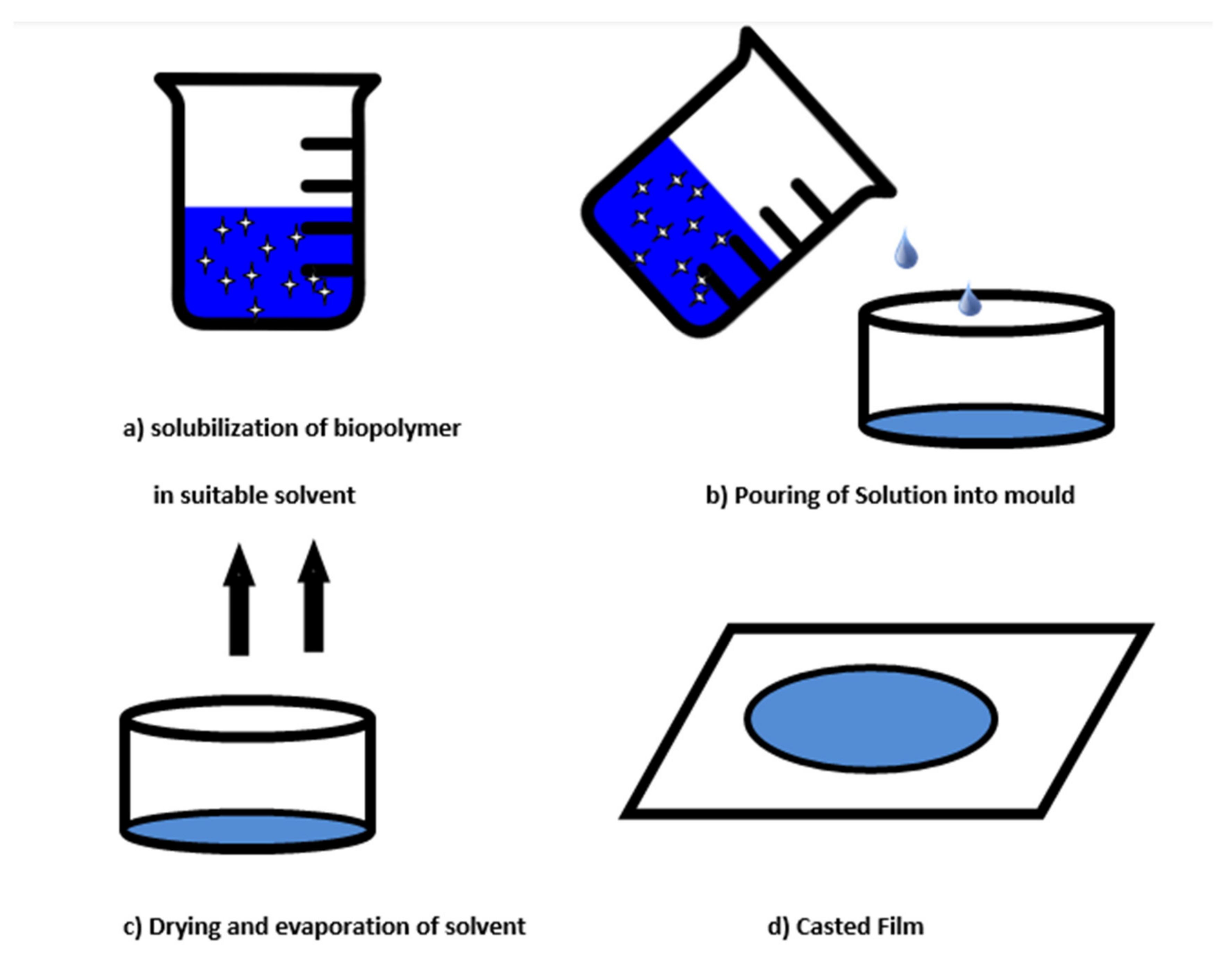 a) solubilization of biopolymer

in suitable solvent

b) Pouring of Solution into mould

c) Drying and evaporation of solvent

d) Casted Film