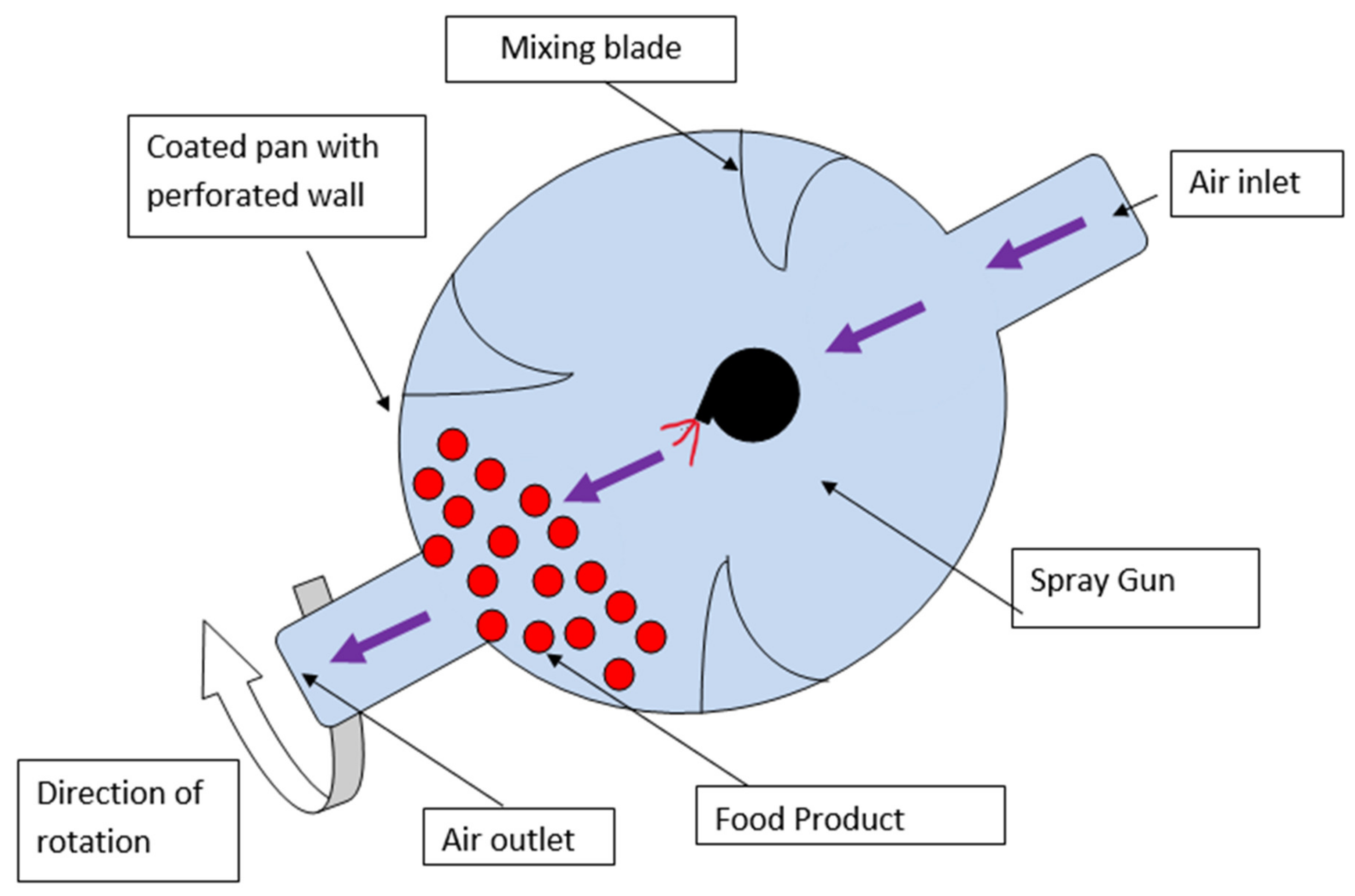 Mixing blade

Coated pan with perforated wall

Air inlet

Spray Gun

Direction of rotation

Air outlet

Food Product