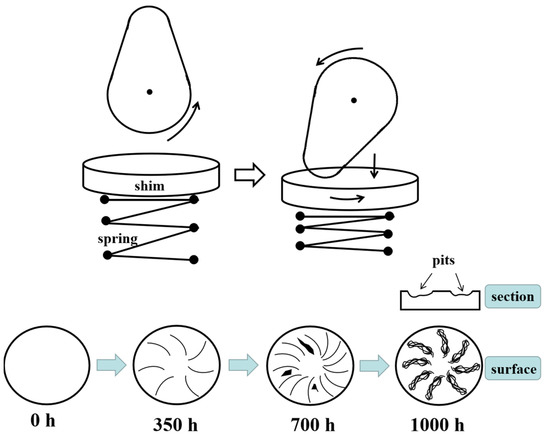 shim

spring

pits

section

surface

0 h

350 h

700 h

1000 h