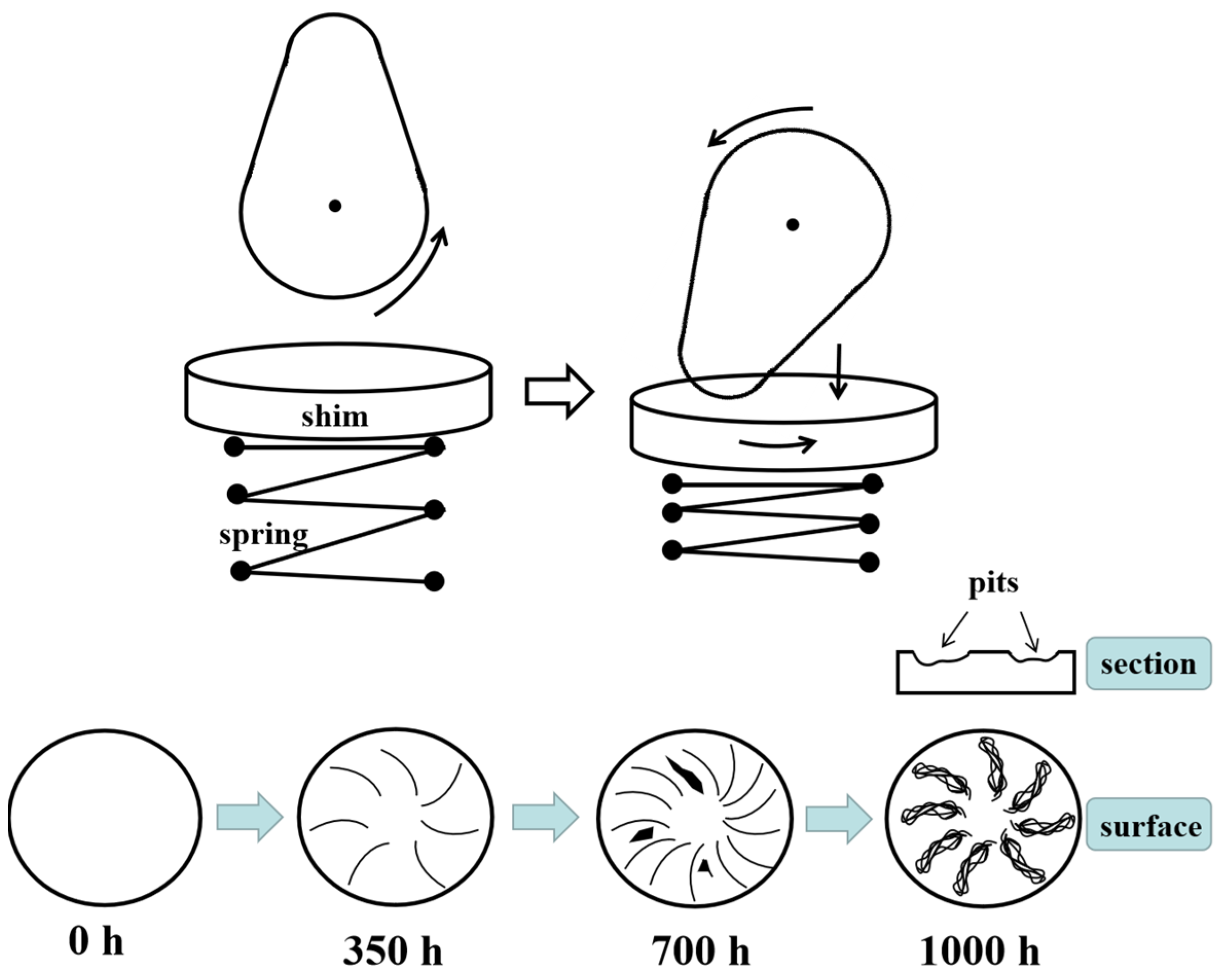 shim

spring

pits

section

surface

0 h

350 h

700 h

1000 h