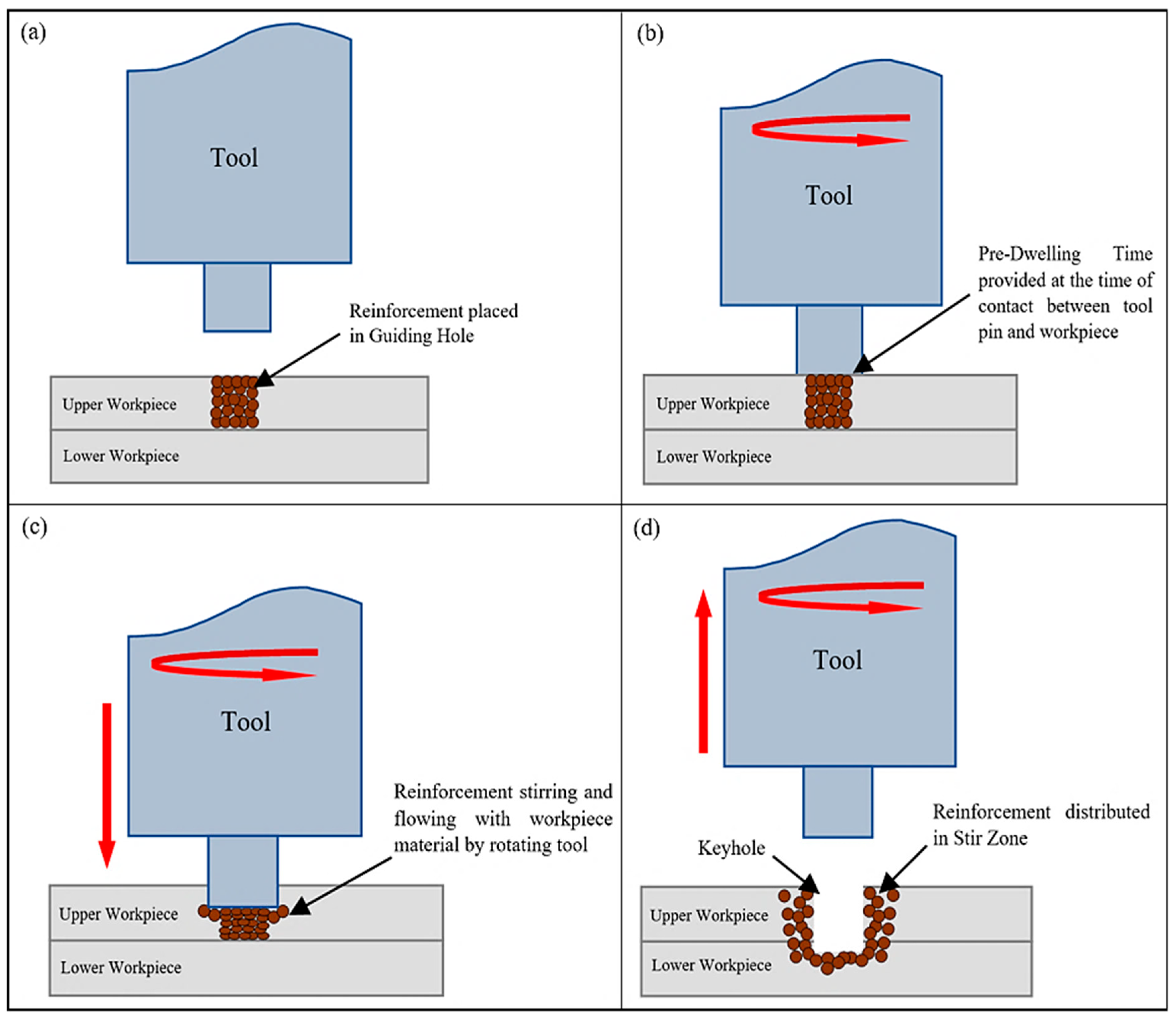 (a)

Tool

Reinforcement placed in Guiding Hole

Upper Workpiece

Lower Workpiece

(b)

Tool

Pre-Dwelling Time provided at the time of contact between tool pin and workpiece

Upper Workpiece

Lower Workpiece

(c)

Tool

Reinforcement stirring and flowing with workpiece material by rotating tool

Upper Workpiece

Lower Workpiece

(d)

Tool

Keyhole

Reinforcement distributed in Stir Zone

Upper Workpiece

Lower Workpiece