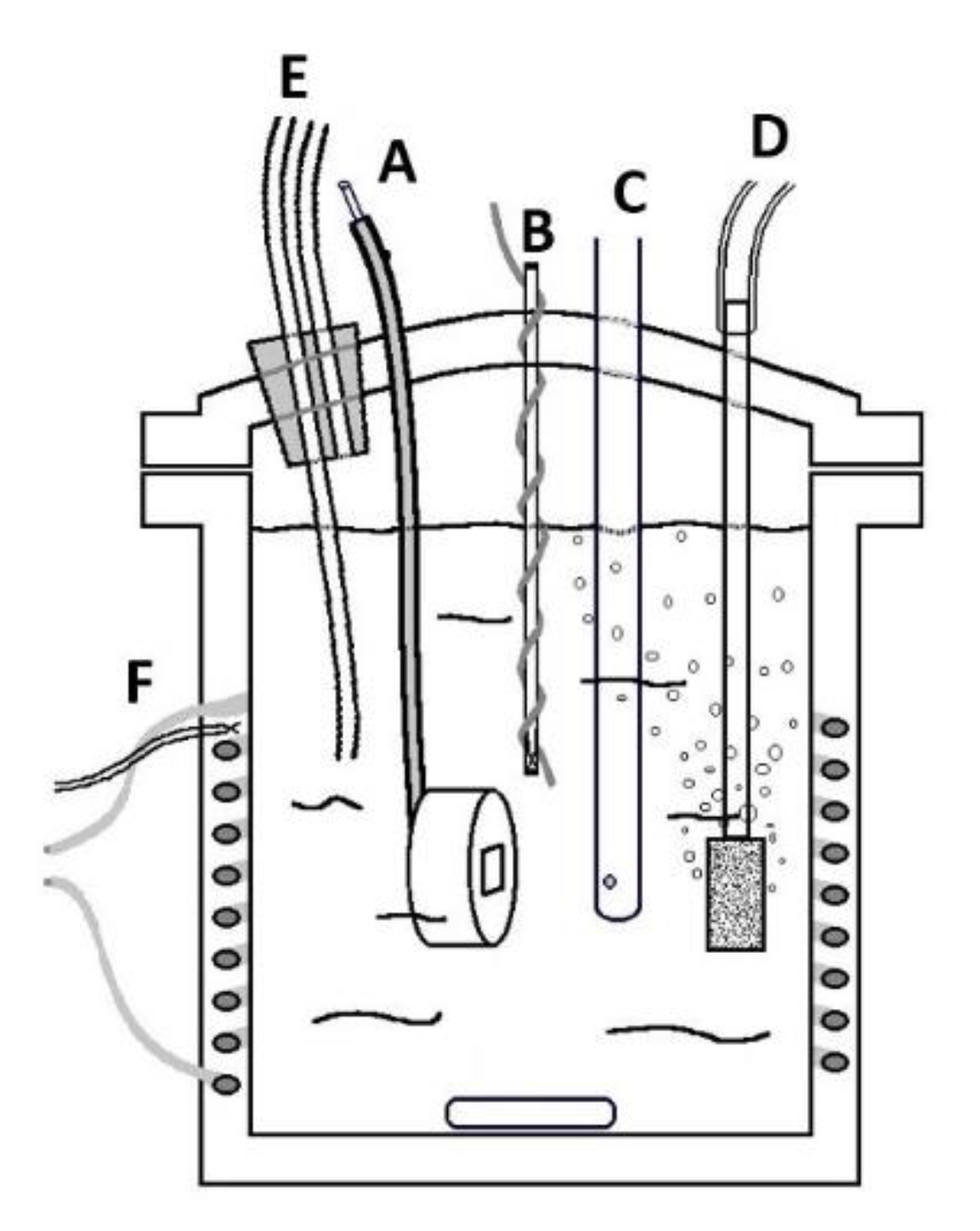 E
A
B
C
D
F