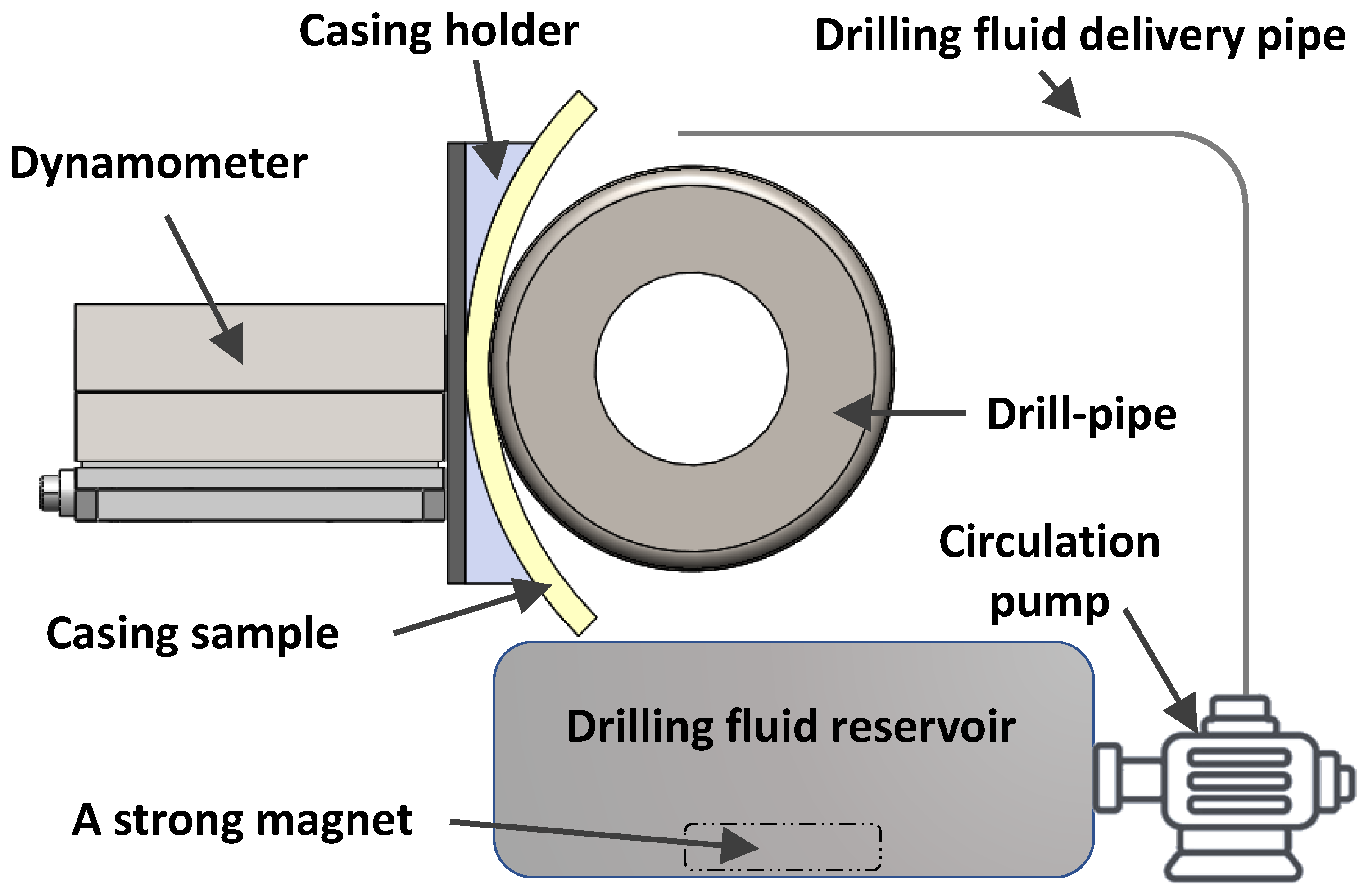 Casing holder

Drilling fluid delivery pipe

Dynamometer

Drill-pipe

Circulation pump

Casing sample

Drilling fluid reservoir

A strong magnet