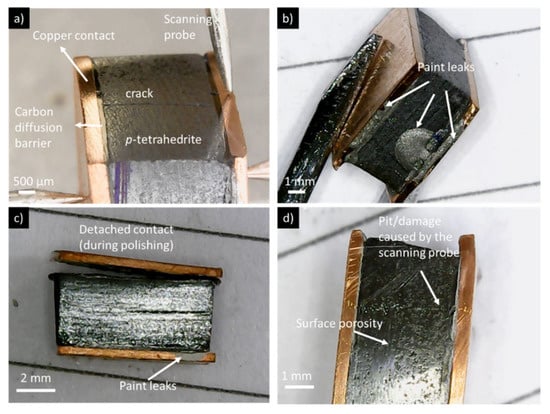 a)
Copper contact
Scanning probe
crack
Carbon diffusion barrier
p-tetrahedrite
500 µm

b)
Paint leaks
1 mm

c)
Detached contact (during polishing)
2 mm
Paint leaks

d)
Pit/damage caused by the scanning probe
Surface porosity
1 mm