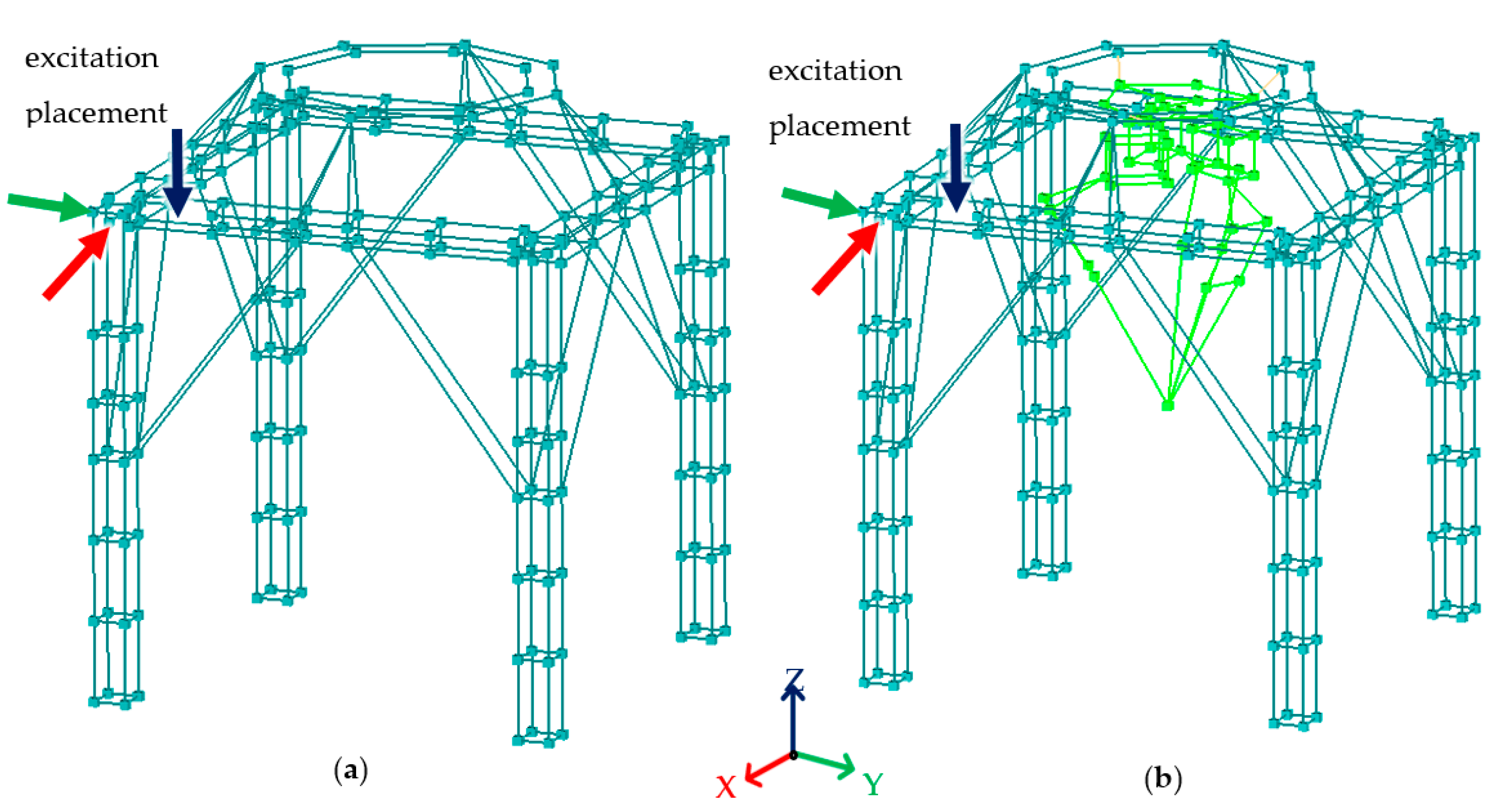 excitation placement

excitation placement

Z

X

Y

(a)

(b)