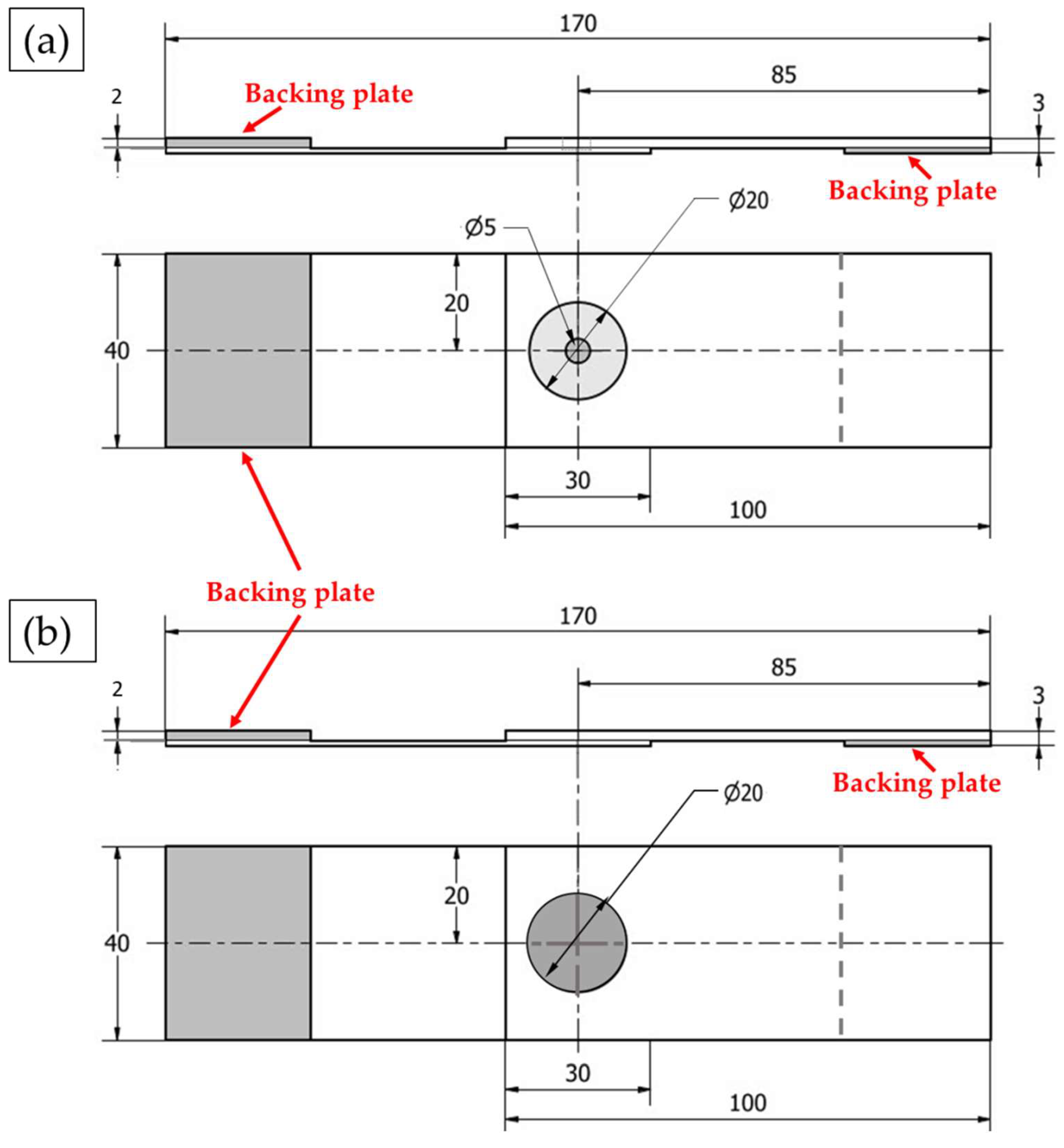 (a)

170

85

2

Backing plate

3

Backing plate

Ø20

Ø5

20

40

30

100

Backing plate

(b)

170

85

2

3

Backing plate

Ø20

20

40

30

100