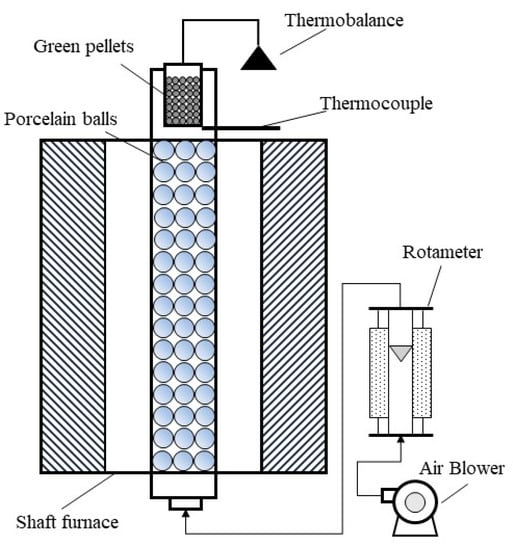 Thermobalance

Green pellets

Thermocouple

Porcelain balls

Rotameter

Air Blower

Shaft furnace