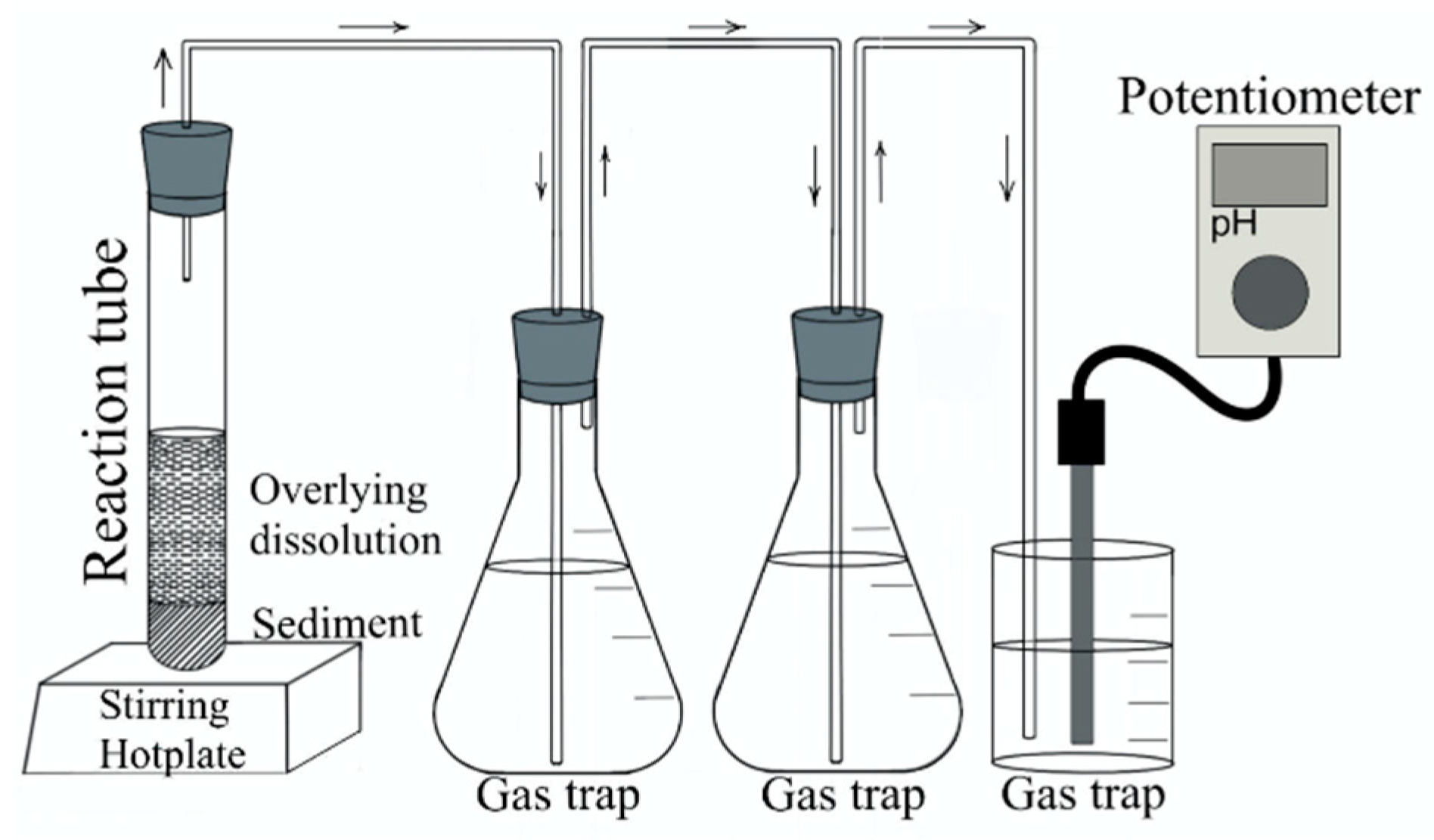 Potentiometer

pH

Reaction tube

Overlying dissolution

Sediment

Stirring Hotplate

Gas trap

Gas trap

Gas trap