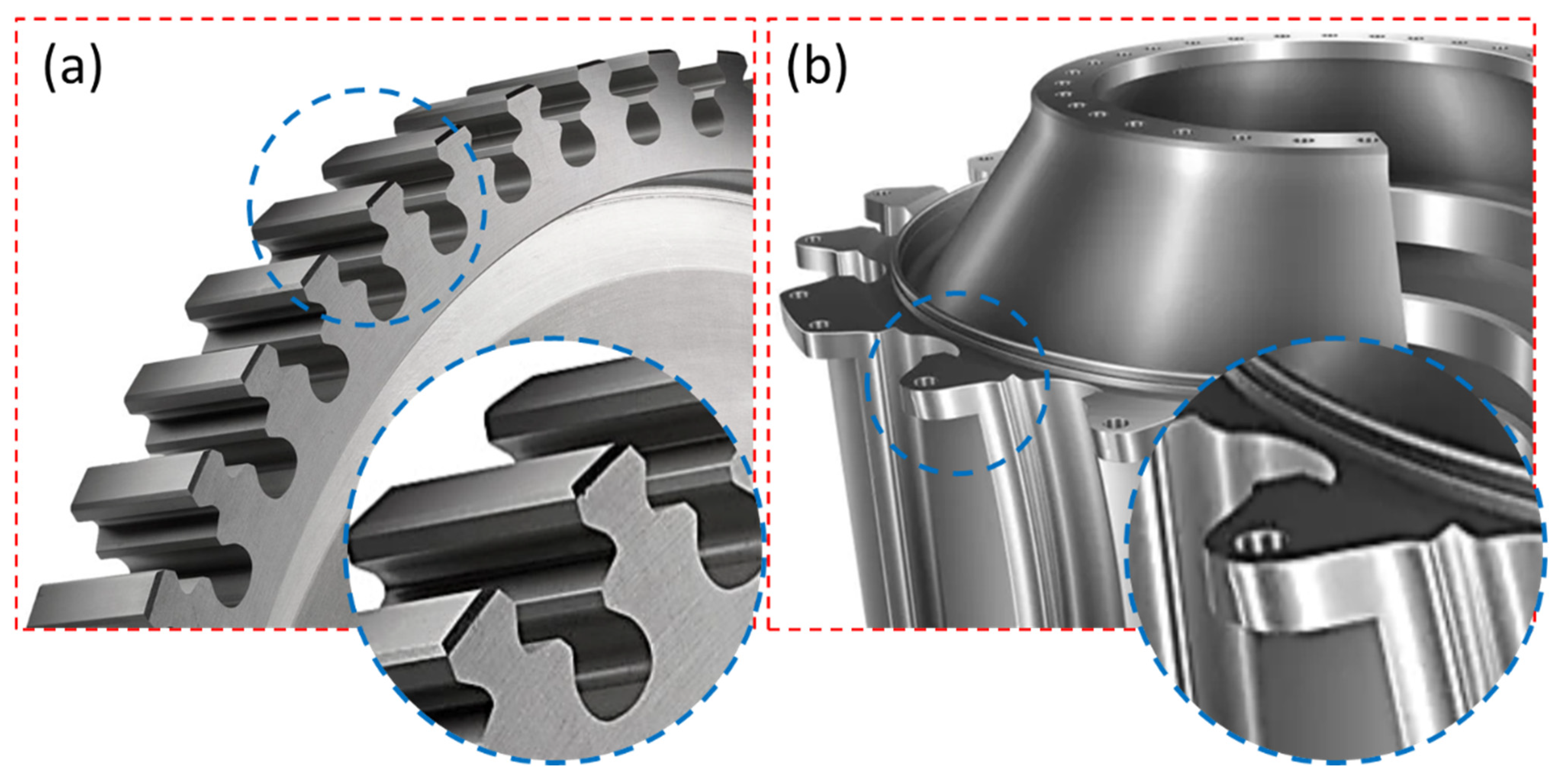 (a)

(b)