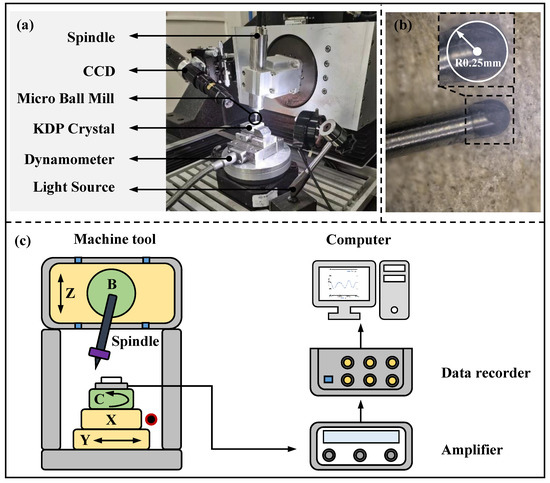 (a)

Spindle

CCD

Micro Ball Mill

KDP Crystal

Dynamometer

Light Source

(b)

R0.25mm

(c)

Machine tool

Z

B

Spindle

C

X

Y

Computer

Data recorder

Amplifier