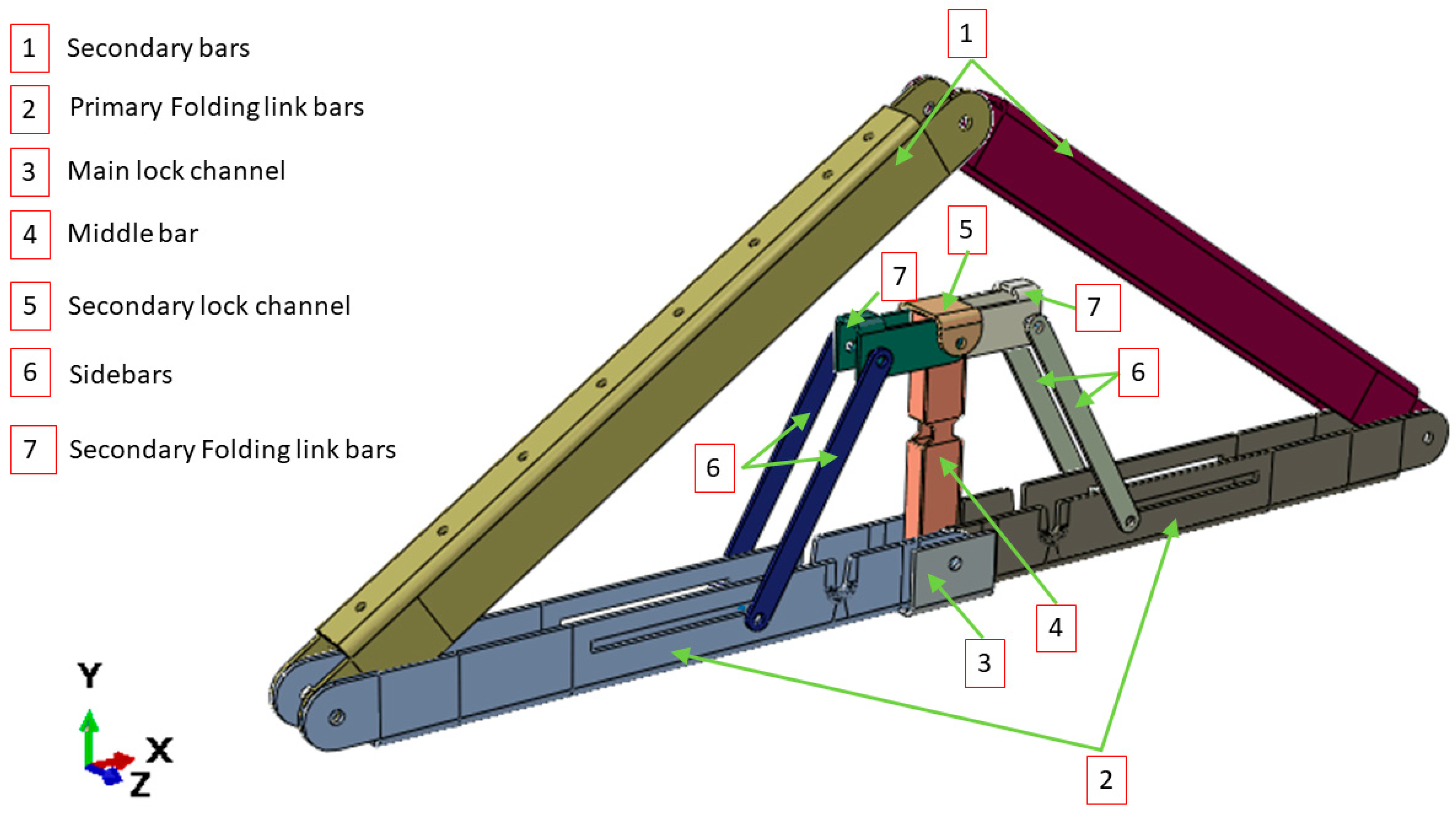 1 Secondary bars
2 Primary Folding link bars
3 Main lock channel
4 Middle bar
5 Secondary lock channel
6 Sidebars
7 Secondary Folding link bars

1
5
7
7
6
6
4
3
2

Y
X
Z