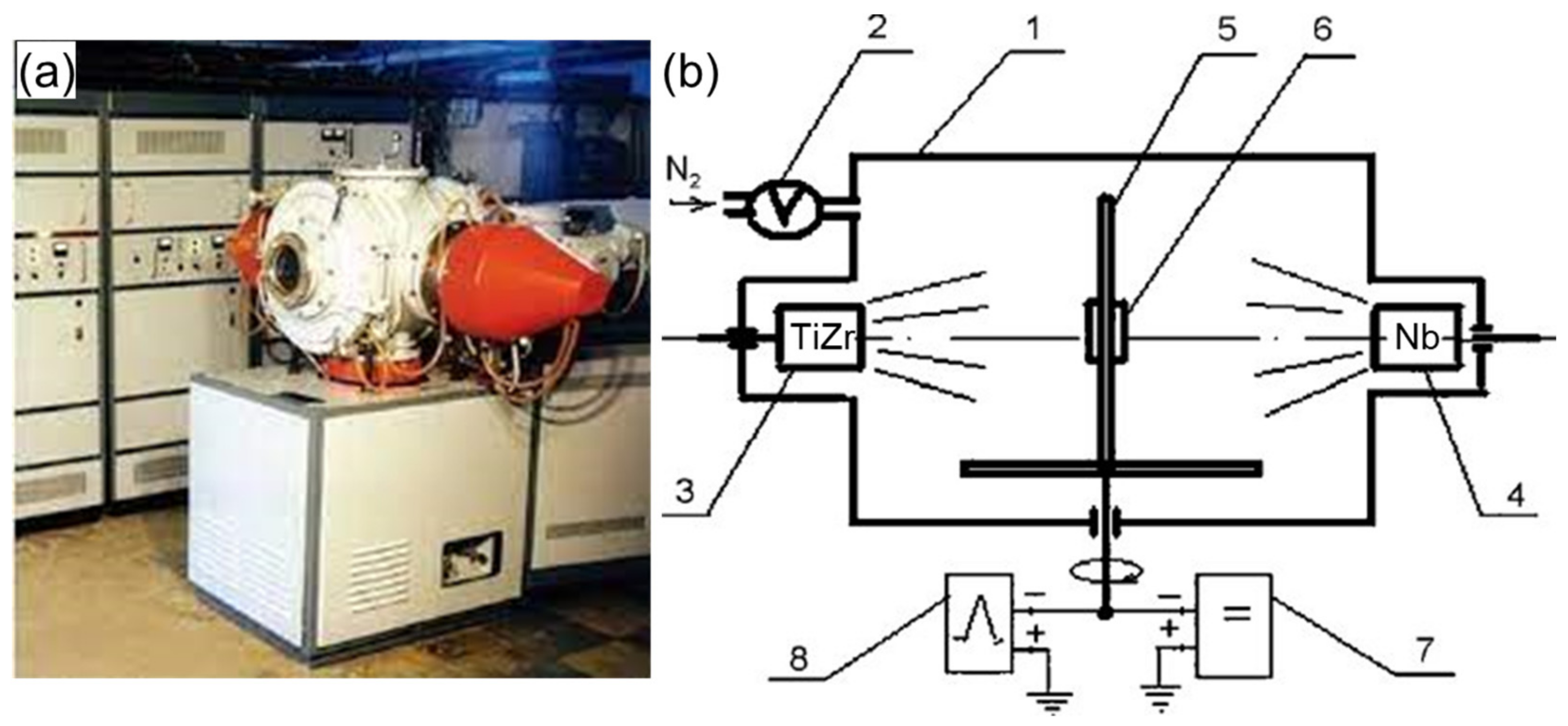 (a)

(b)

2 1 5 6

$N_2$

V

TiZr

Nb

3

4

−

+

−

+

=

8

7