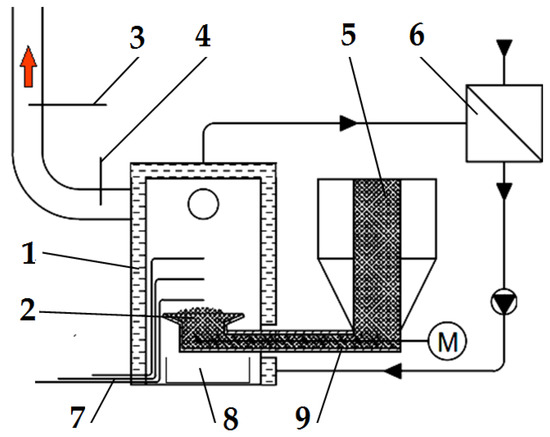 3
4
5
6
1
2
M
7
8
9