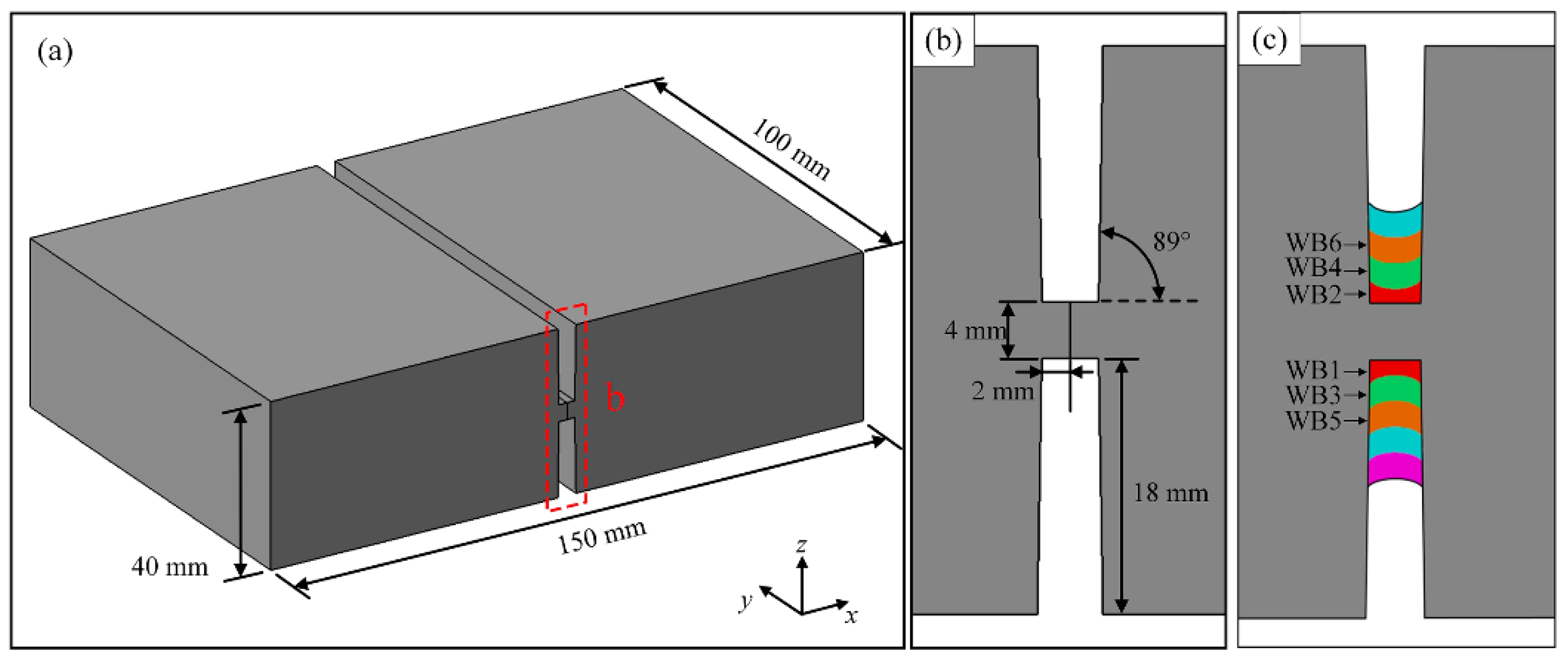 (a)

100 mm

b

40 mm

150 mm

z

y

x

(b)

89°

4 mm

2 mm

18 mm

(c)

WB6

WB4

WB2

WB1

WB3

WB5