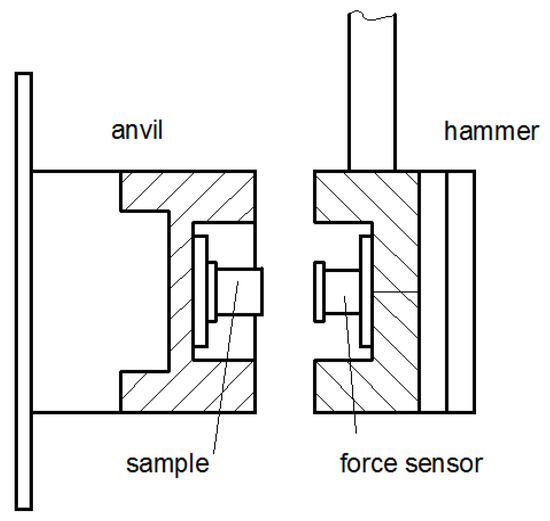 anvil

hammer

sample

force sensor