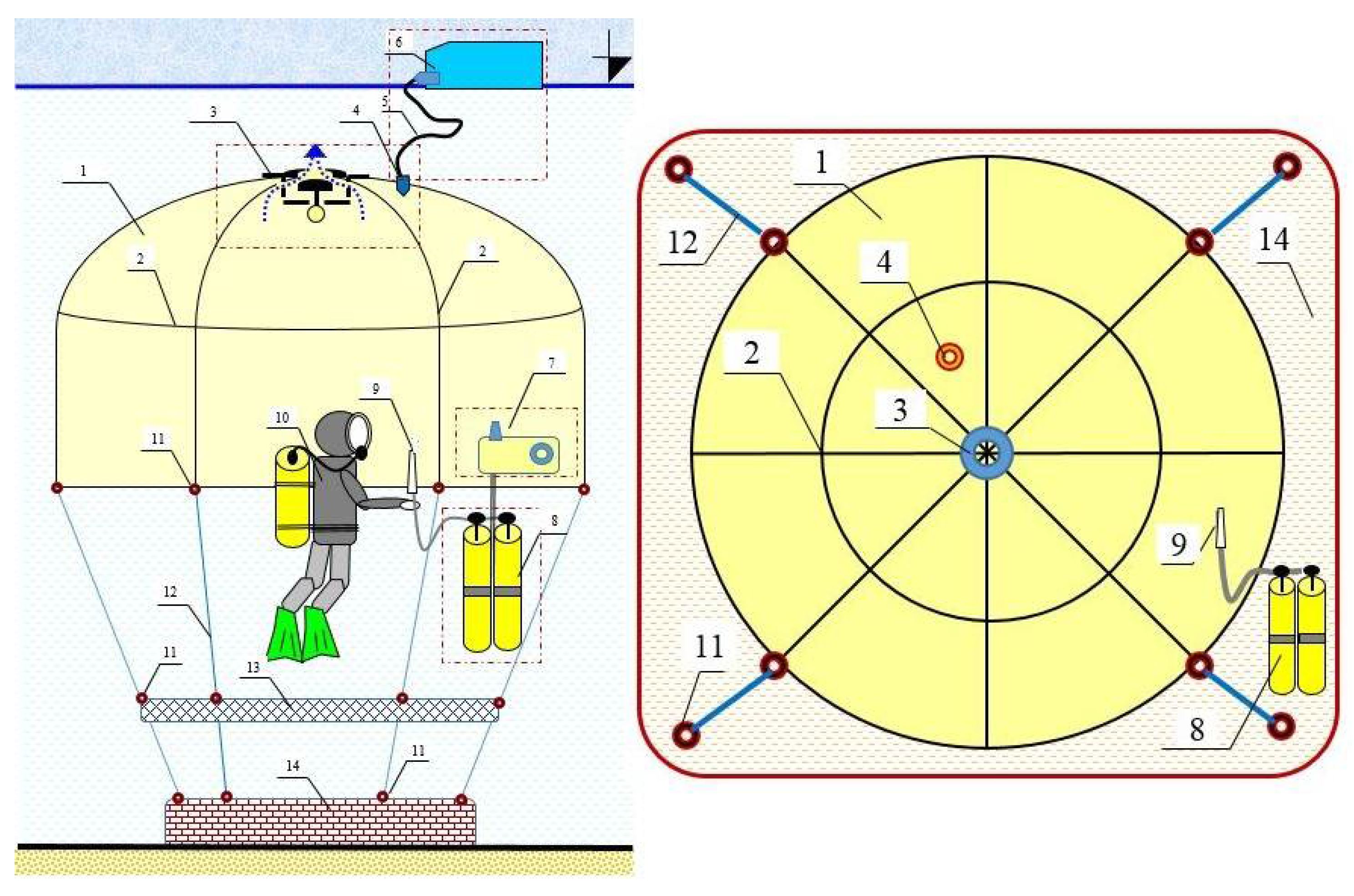 6
3
4
5
1
2
2
7
9
10
11
8
12
11
13
11
14

1
12
14
4
2
3
9
11
8