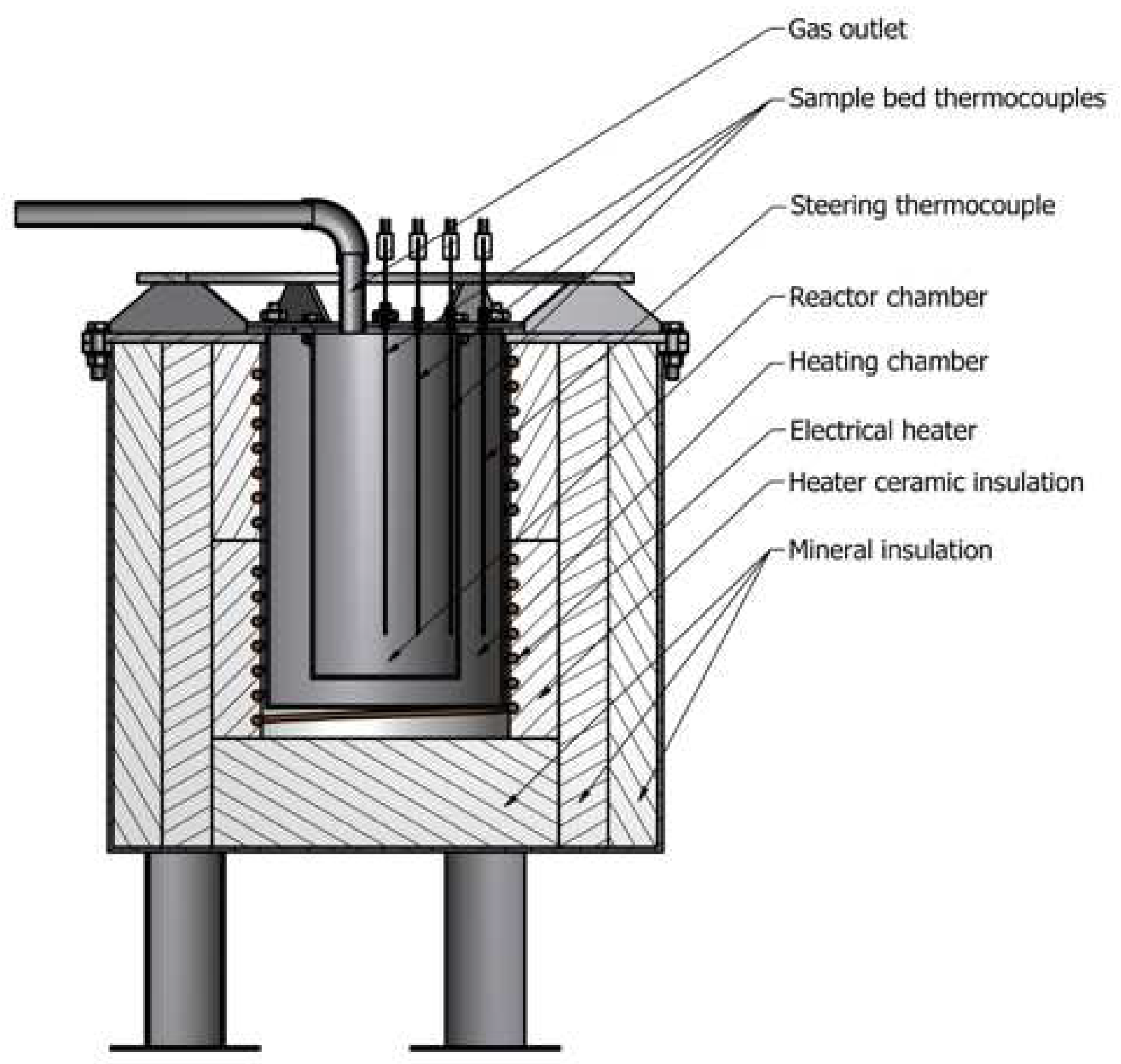 Gas outlet
Sample bed thermocouples
Steering thermocouple
Reactor chamber
Heating chamber
Electrical heater
Heater ceramic insulation
Mineral insulation