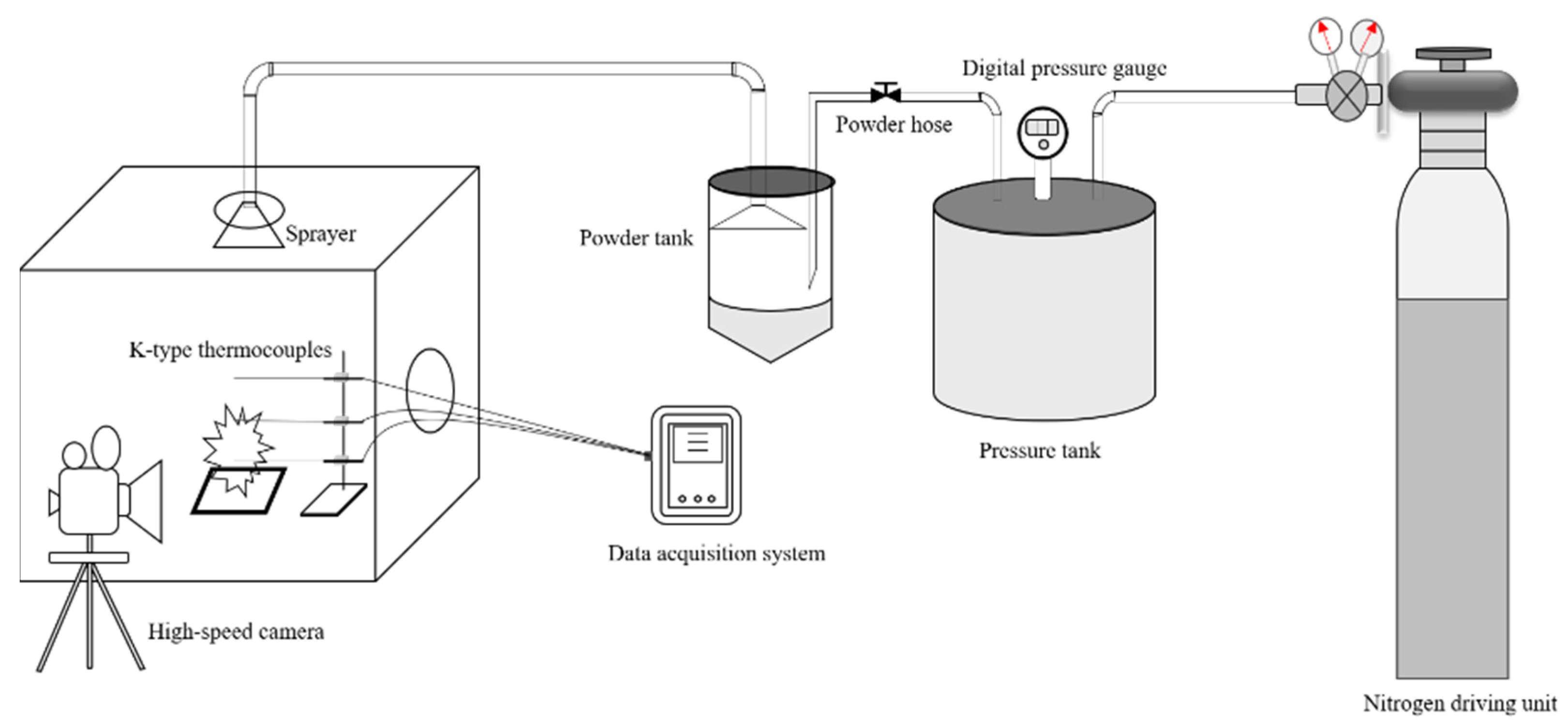 Digital pressure gauge
Powder hose
Sprayer
Powder tank
K-type thermocouples
Pressure tank
Data acquisition system
High-speed camera
Nitrogen driving unit