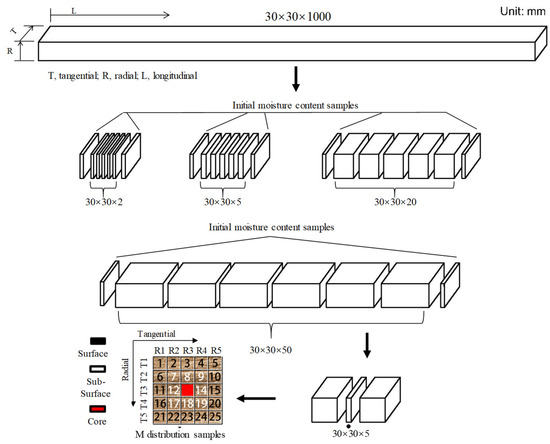 L

30×30×1000

Unit: mm

T

R

T, tangential; R, radial; L, longitudinal

Initial moisture content samples

30×30×2

30×30×5

30×30×20

Initial moisture content samples

30×30×50

Surface

Sub-Surface

Core

Tangential

Radial

| | R1 | R2 | R3 | R4 | R5 |
|---|---|---|---|---|---|
| T1 | 1 | 2 | 3 | 4 | 5 |
| T2 | 6 | 7 | 8 | 9 | 10 |
| T3 | 11 | 12 | | 14 | 15 |
| T4 | 16 | 17 | 18 | 19 | 20 |
| T5 | 21 | 22 | 23 | 24 | 25 |

M distribution samples

30×30×5