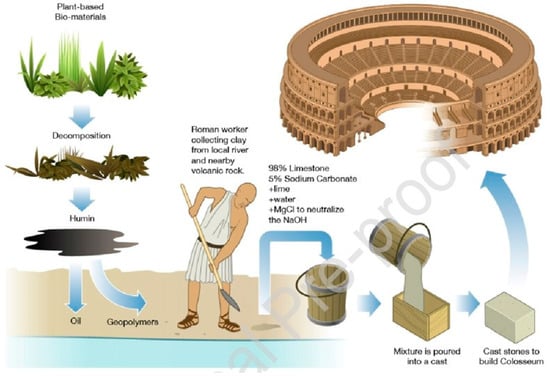 Plant-based Bio-materials

Decomposition

Humin

Oil

Geopolymers

Roman worker collecting clay from local river and nearby volcanic rock.

98% Limestone
5% Sodium Carbonate
+lime
+water
+MgCl to neutralize the NaOH

Mixture is poured into a cast

Cast stones to build Colosseum

al Pre-proof