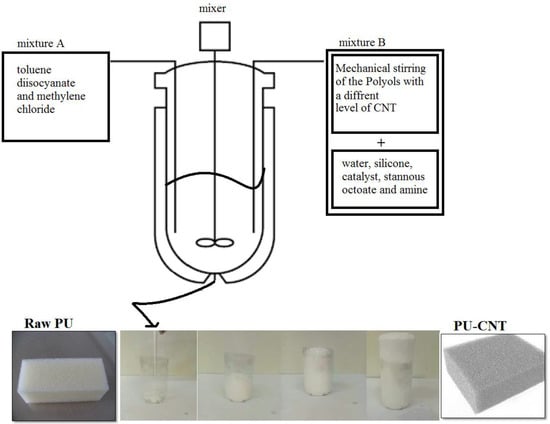 mixer

mixture A

toluene diisocyanate and methylene chloride

mixture B

Mechanical stirring of the Polyols with a diffrent level of CNT

+

water, silicone, catalyst, stannous octoate and amine

Raw PU

PU-CNT