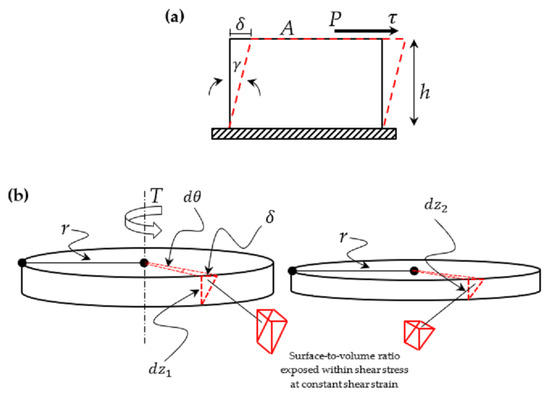 (a)

$\delta$ $A$ $P$ $\tau$

$\gamma$

$h$

(b)

$T$

$d\theta$

$\delta$

$r$

$dz_1$

$dz_2$

$r$

Surface-to-volume ratio exposed within shear stress at constant shear strain