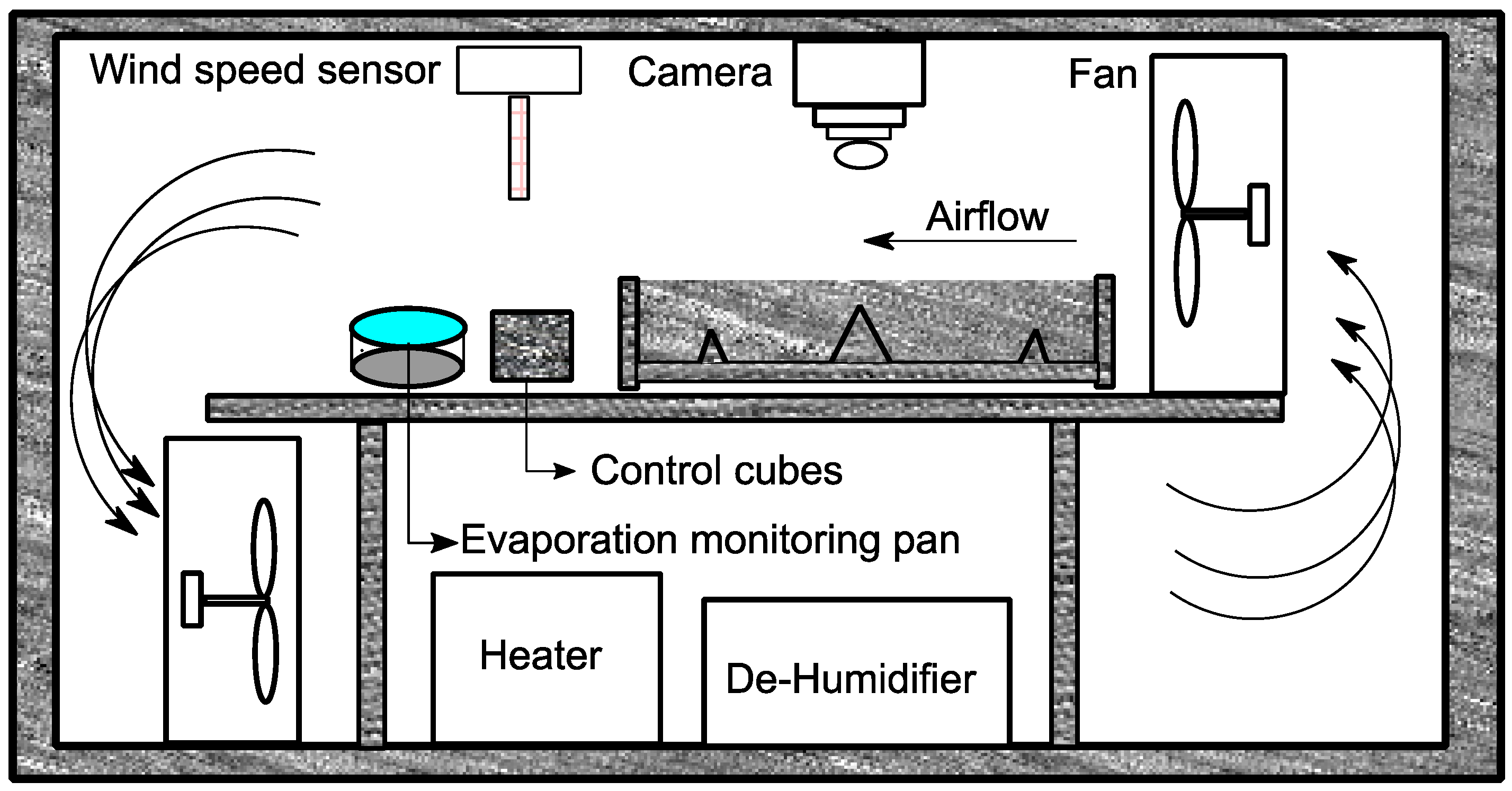 Wind speed sensor
Camera
Fan
Airflow
Control cubes
Evaporation monitoring pan
Heater
De-Humidifier